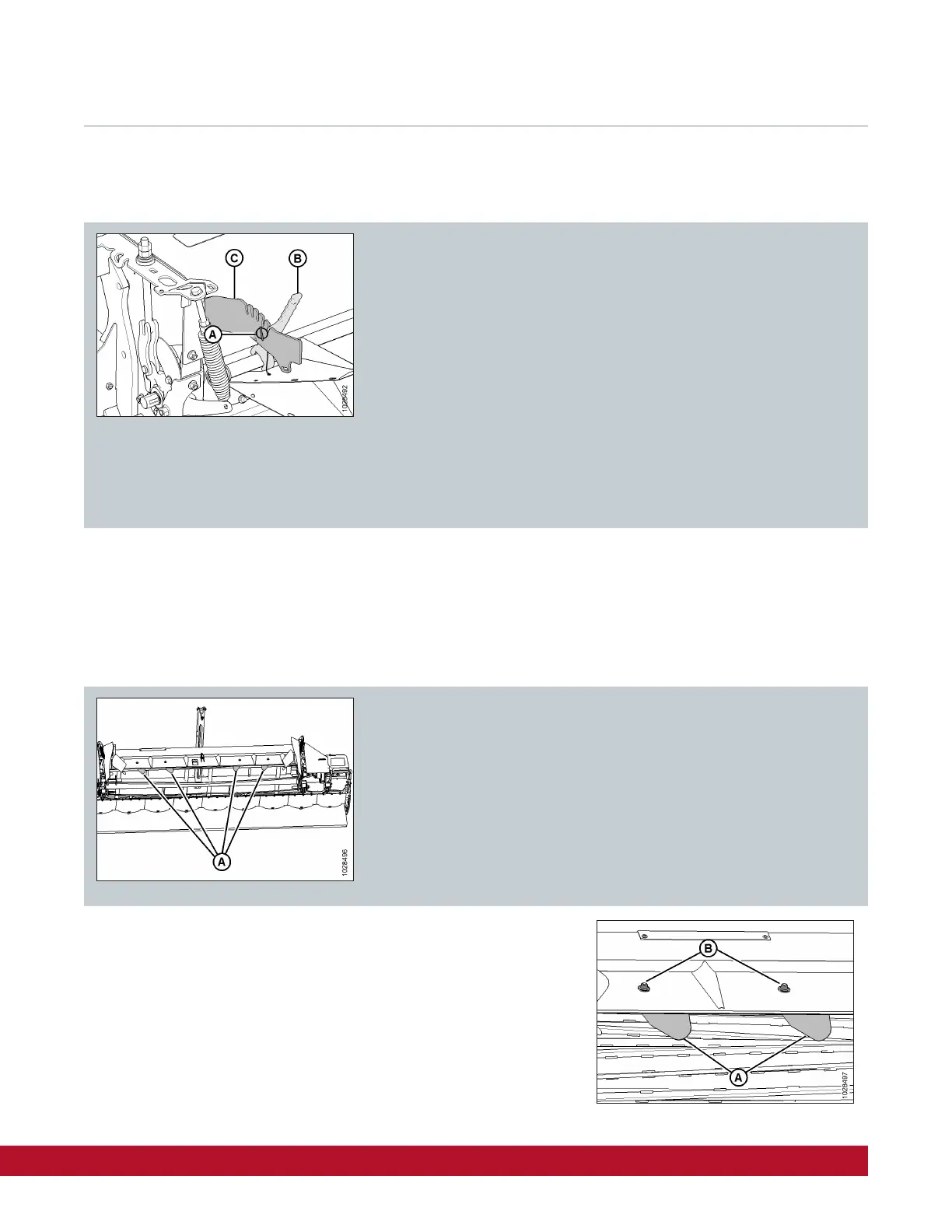 C
B
A
1028492

A
1028496

B
A
1028497