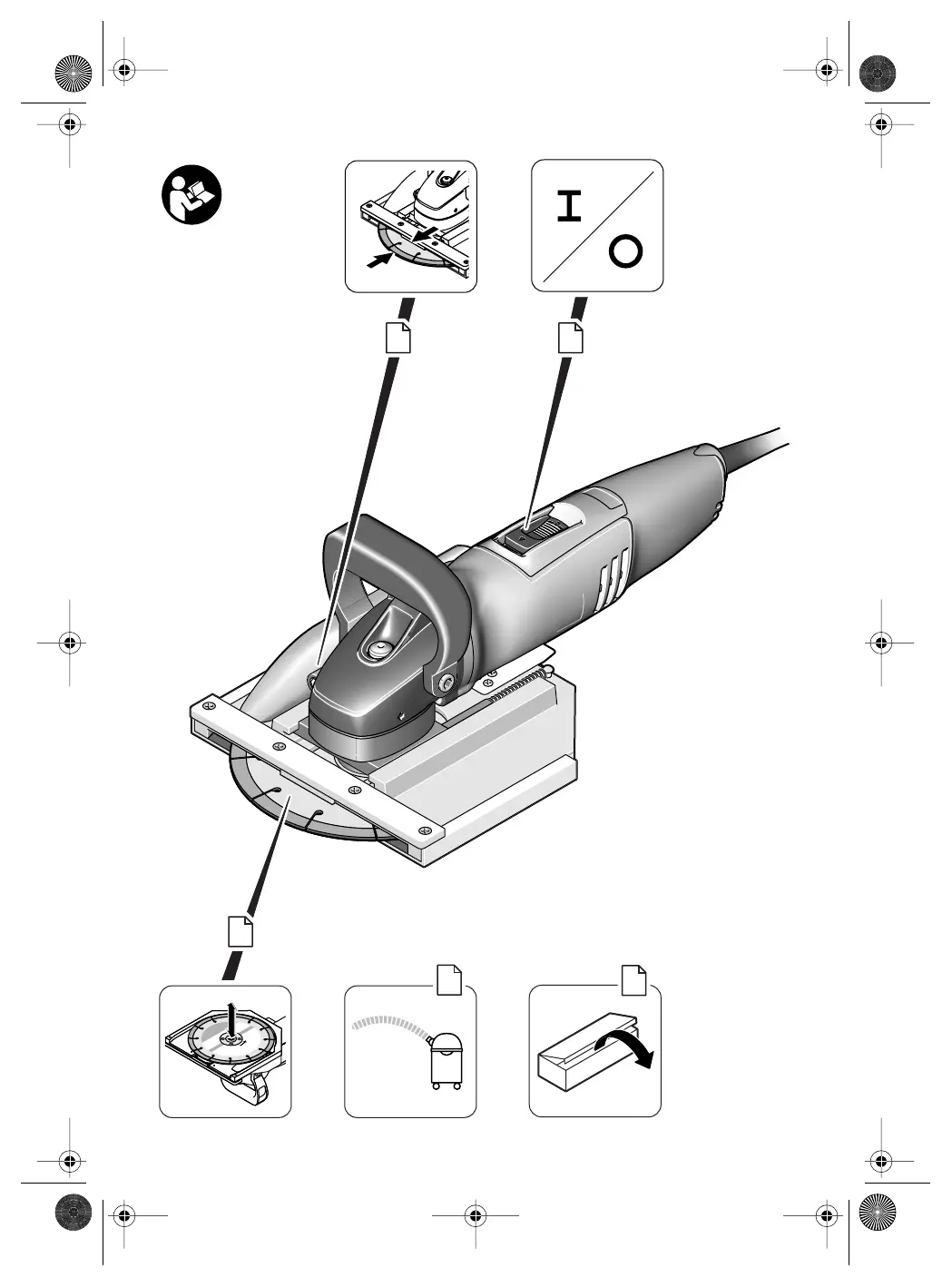 I
O