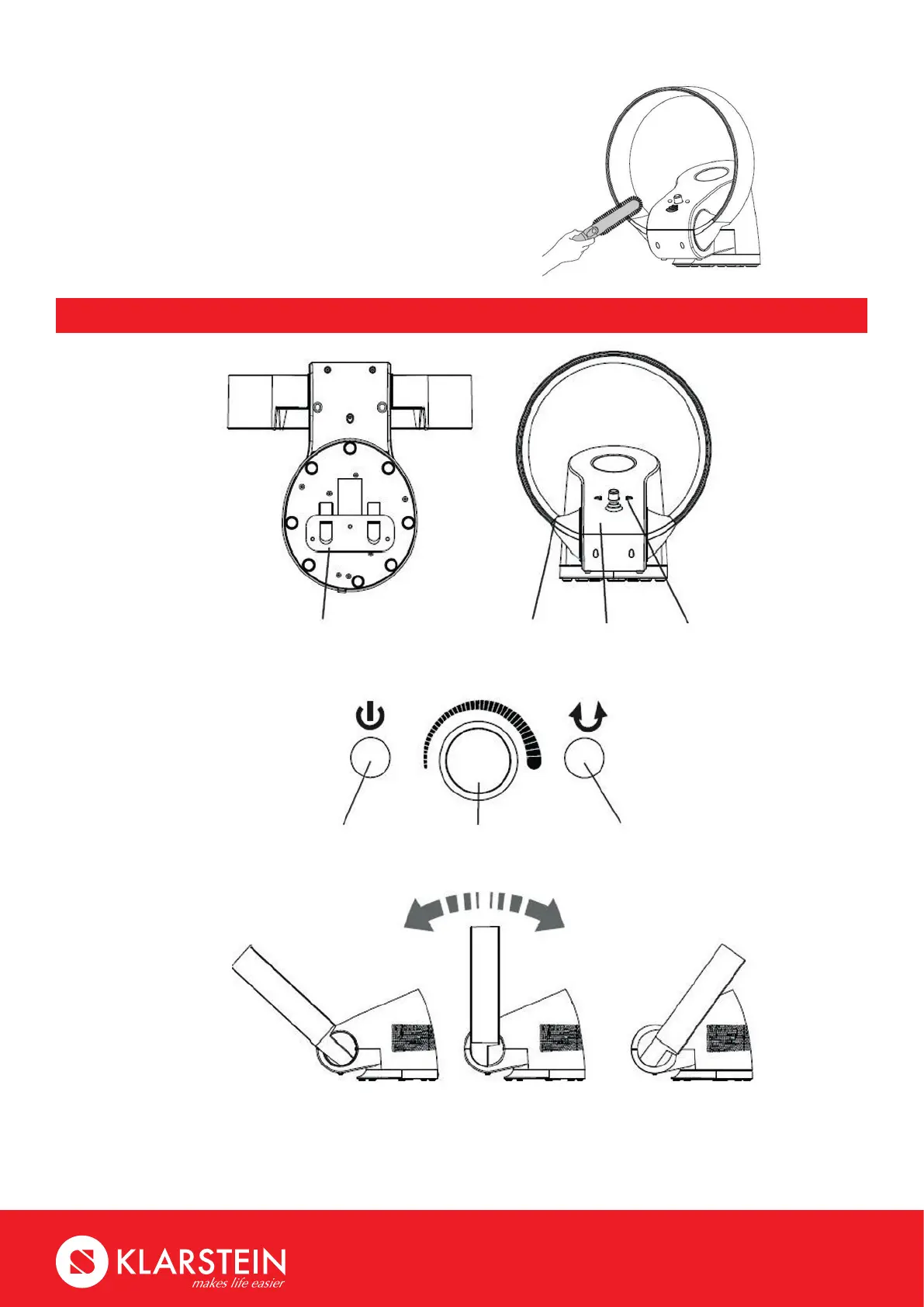 KLARSTEIN
makes life easier