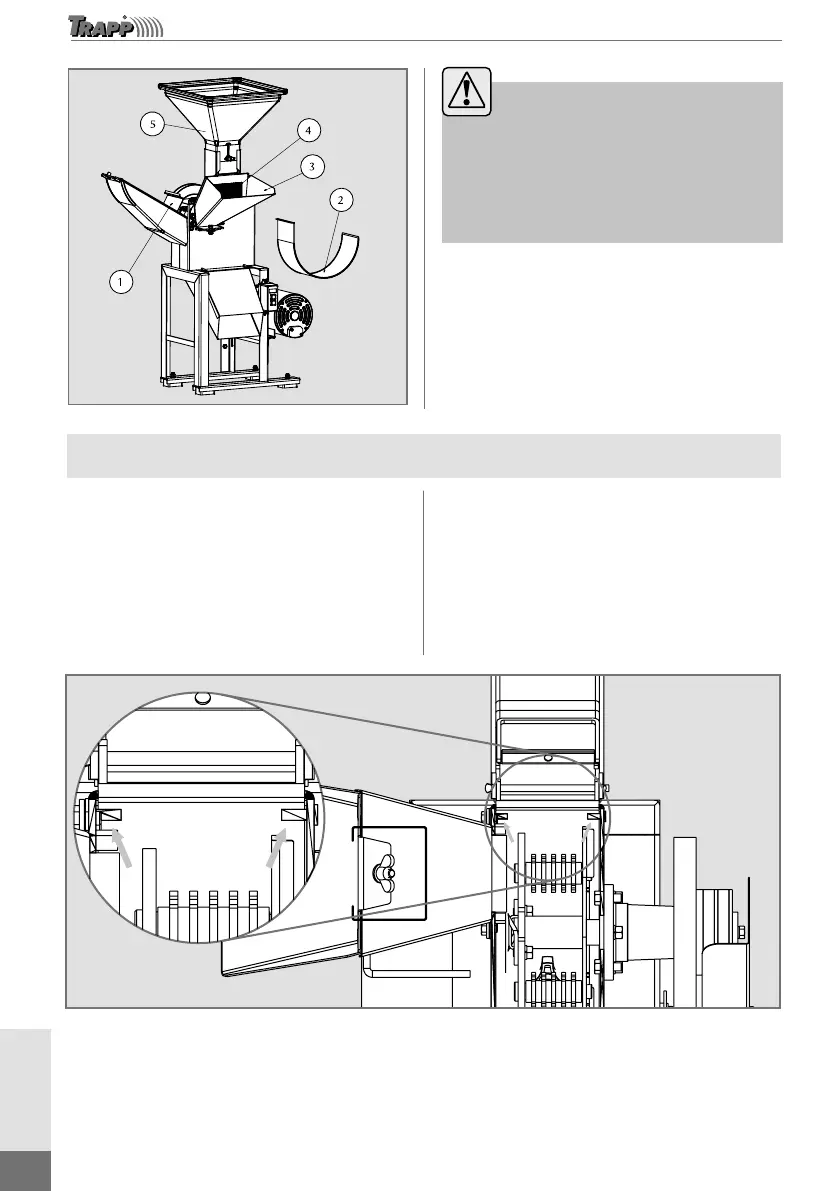 TRAPP

5
4
3
2
1