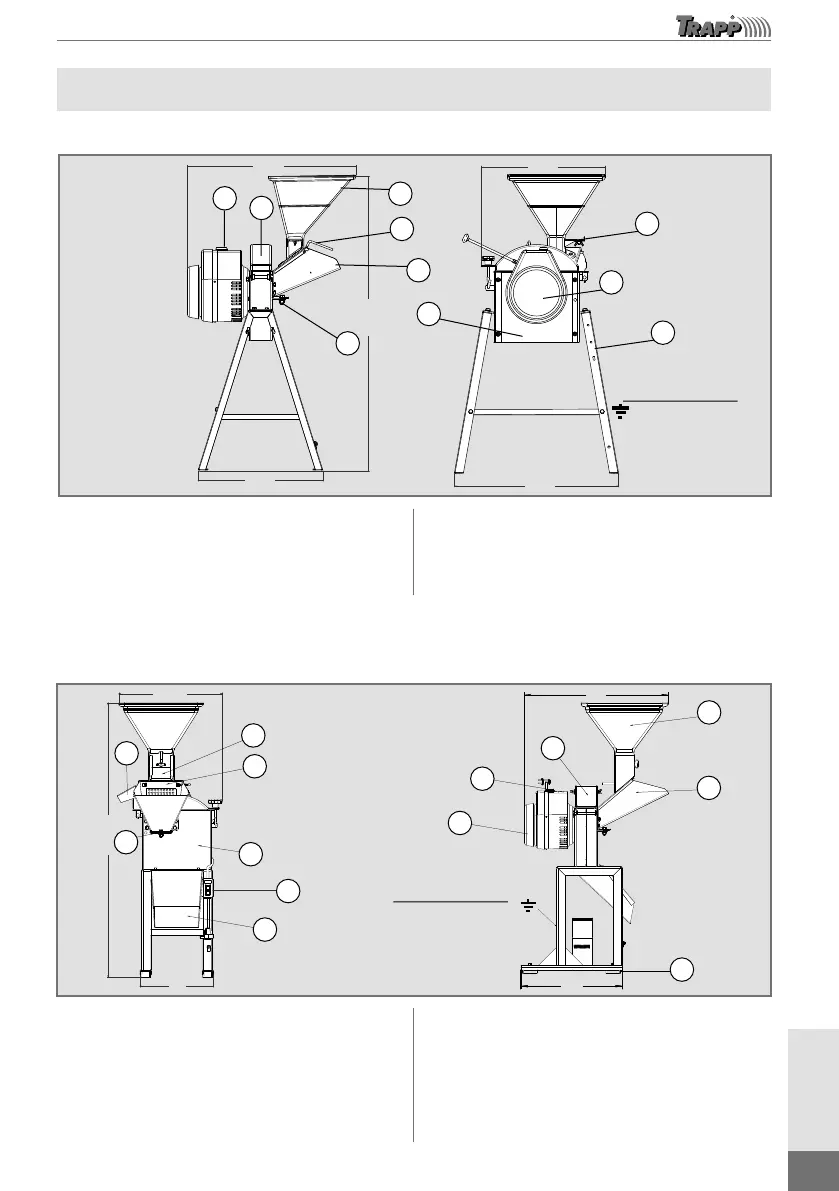 TRAPP