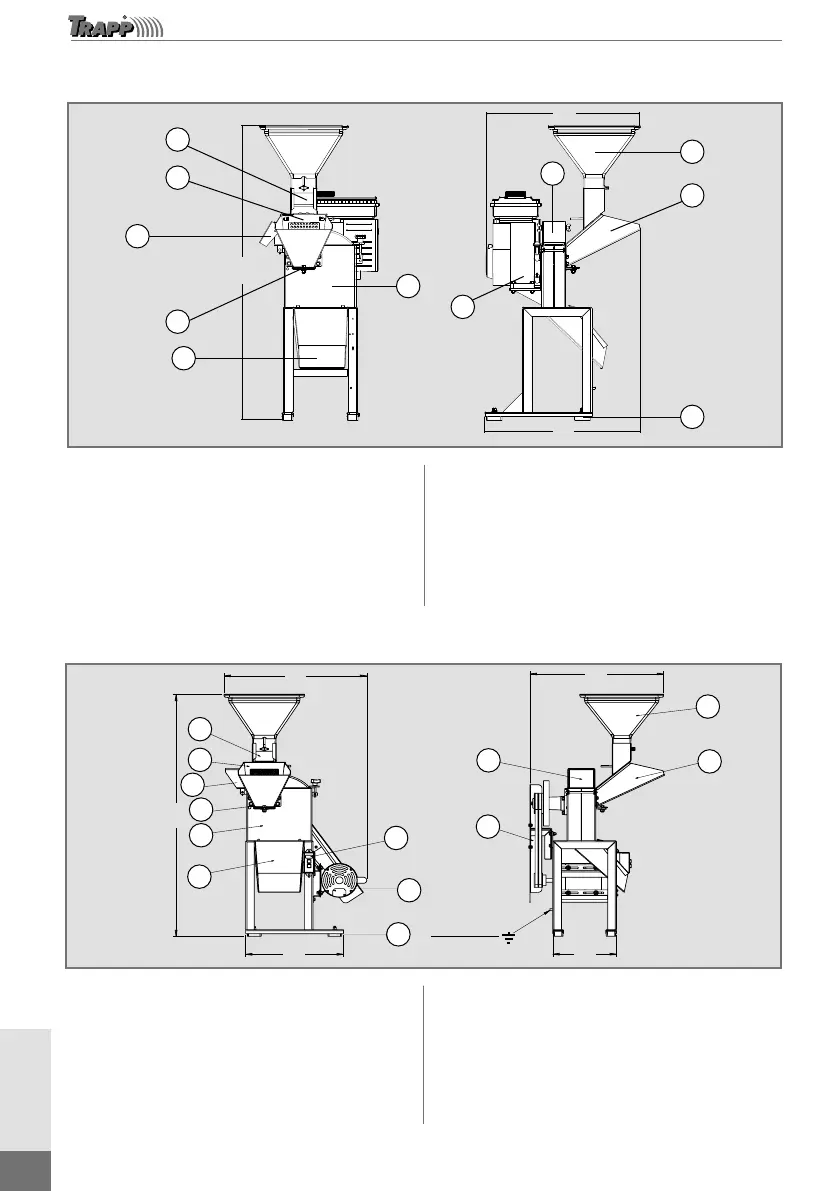 TRAPP