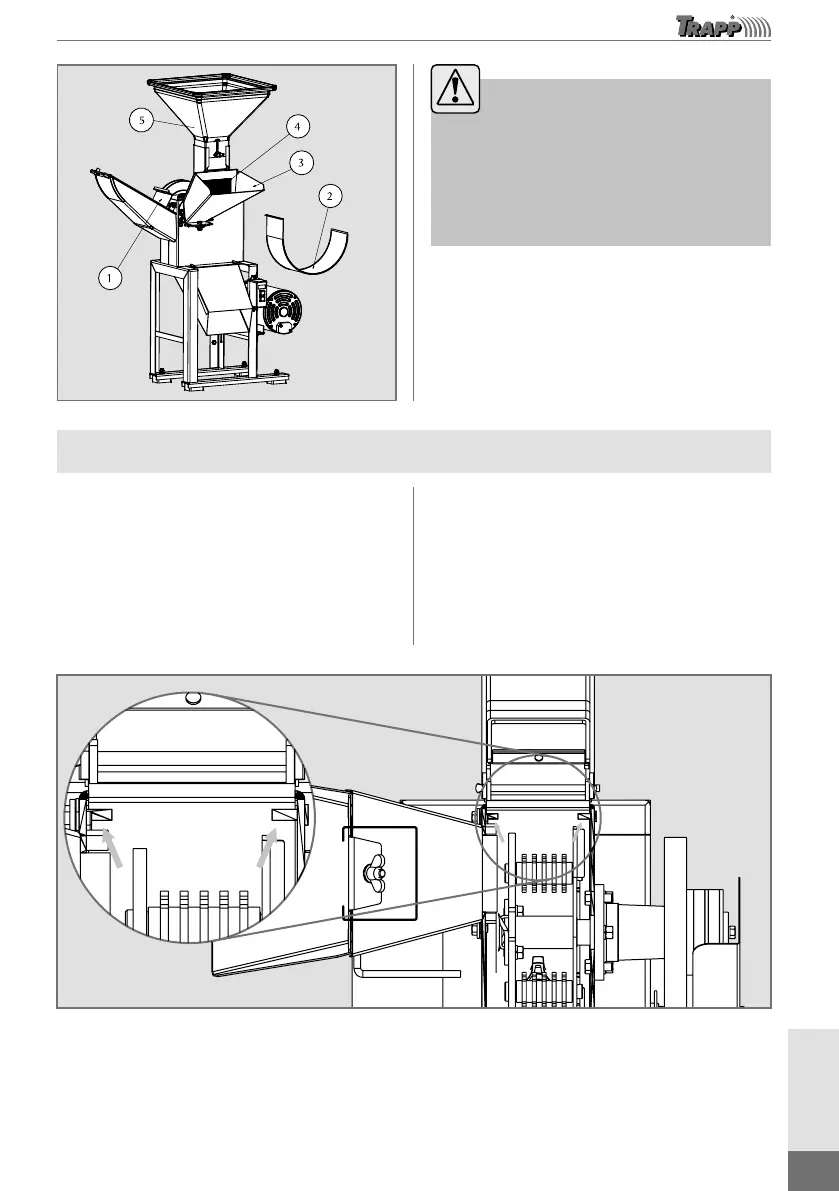 TRAPP

5
4
3
2
1