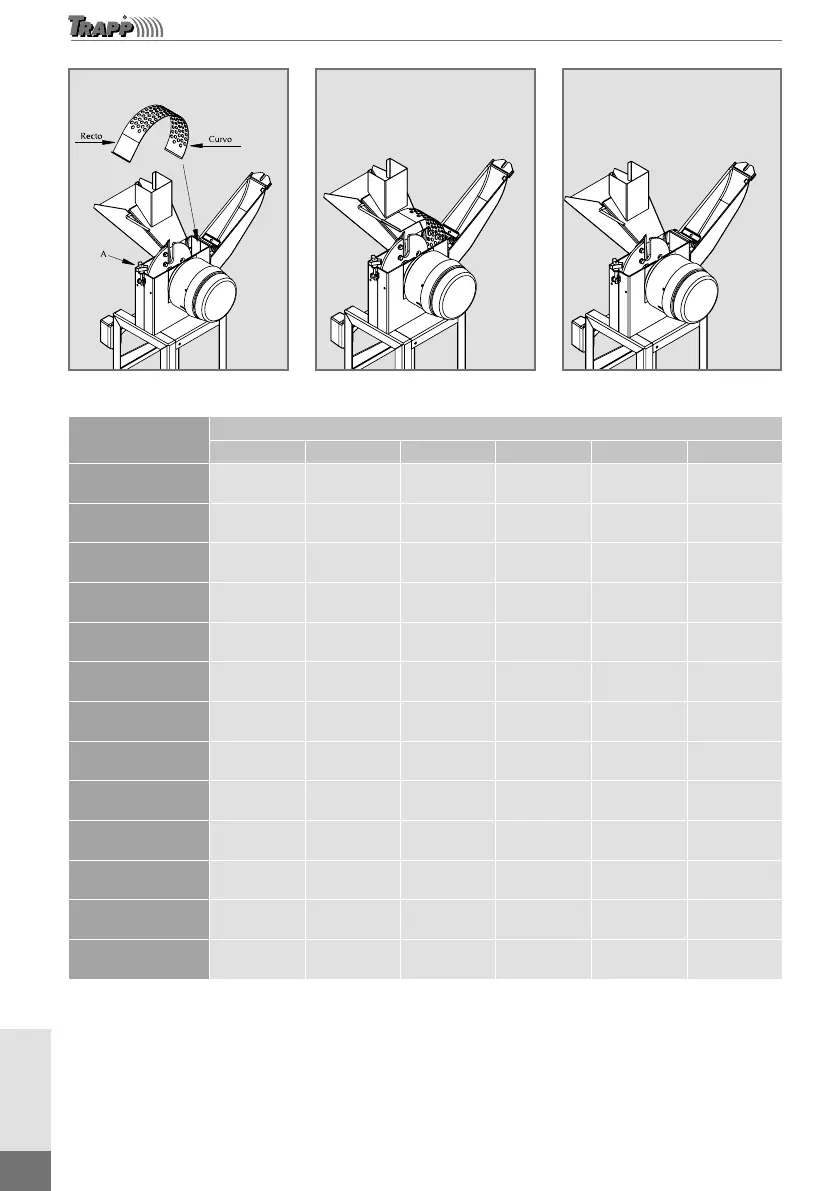 TRAPP

Recto

Curvo

A