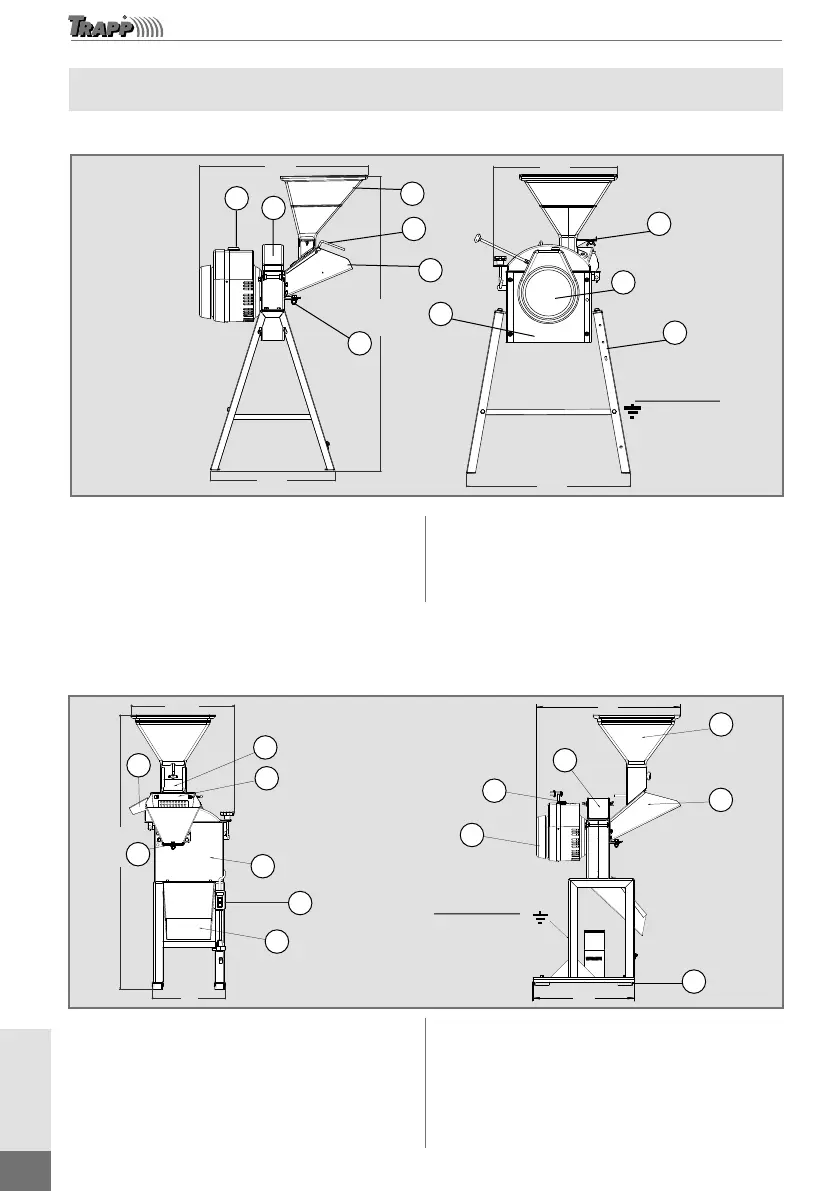 TRAPP