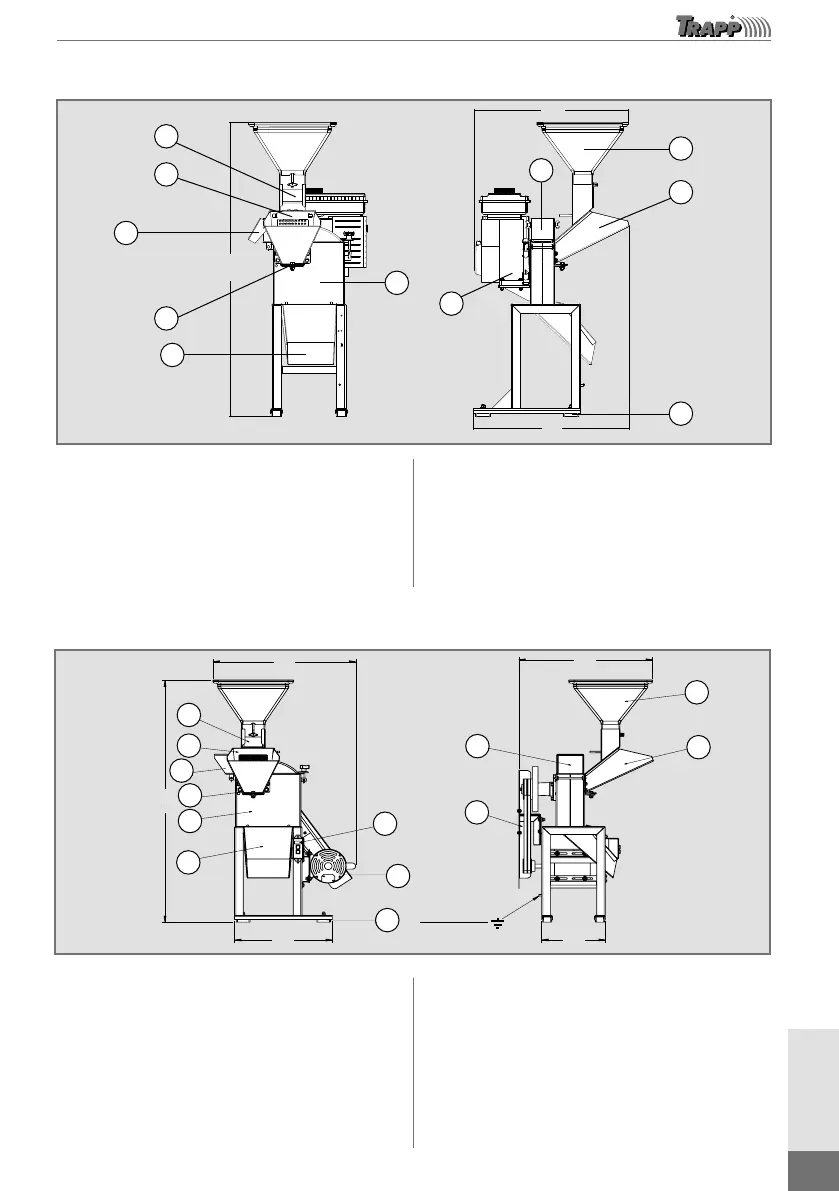 TRAPP