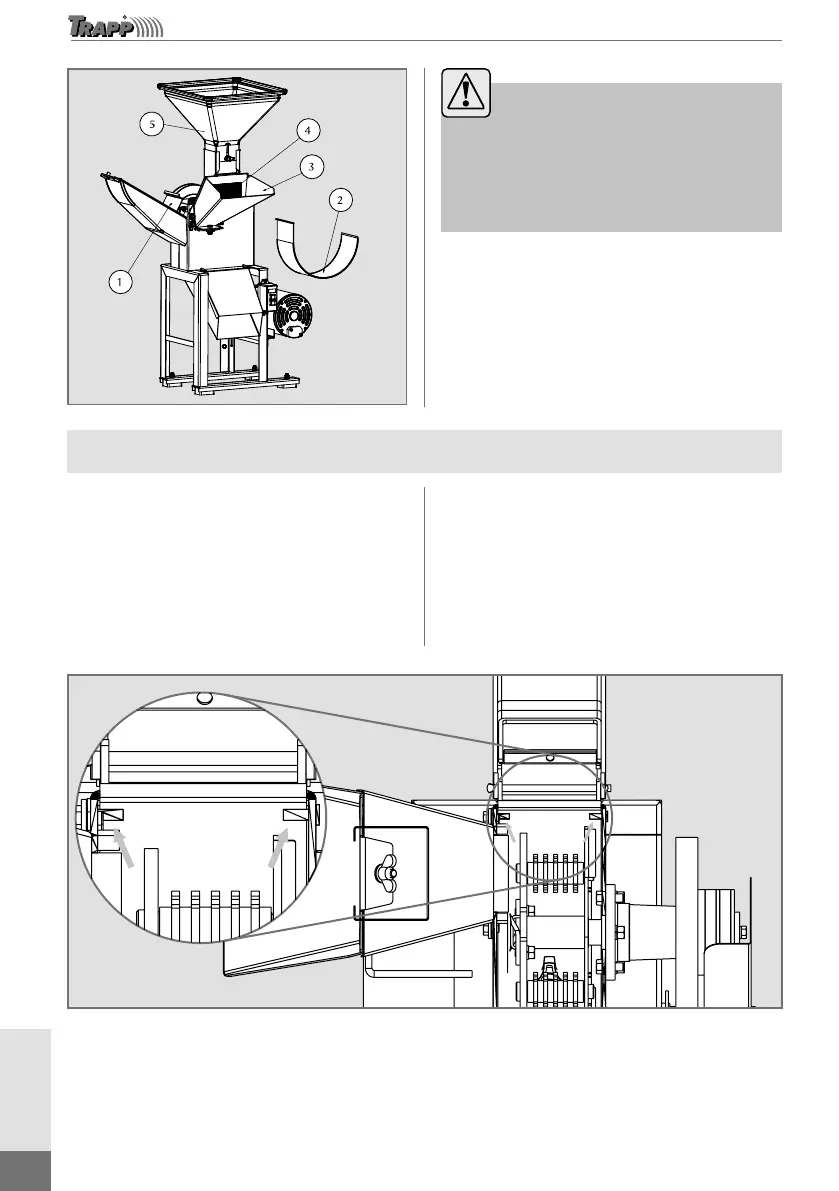 TRAPP

5
4
3
2
1