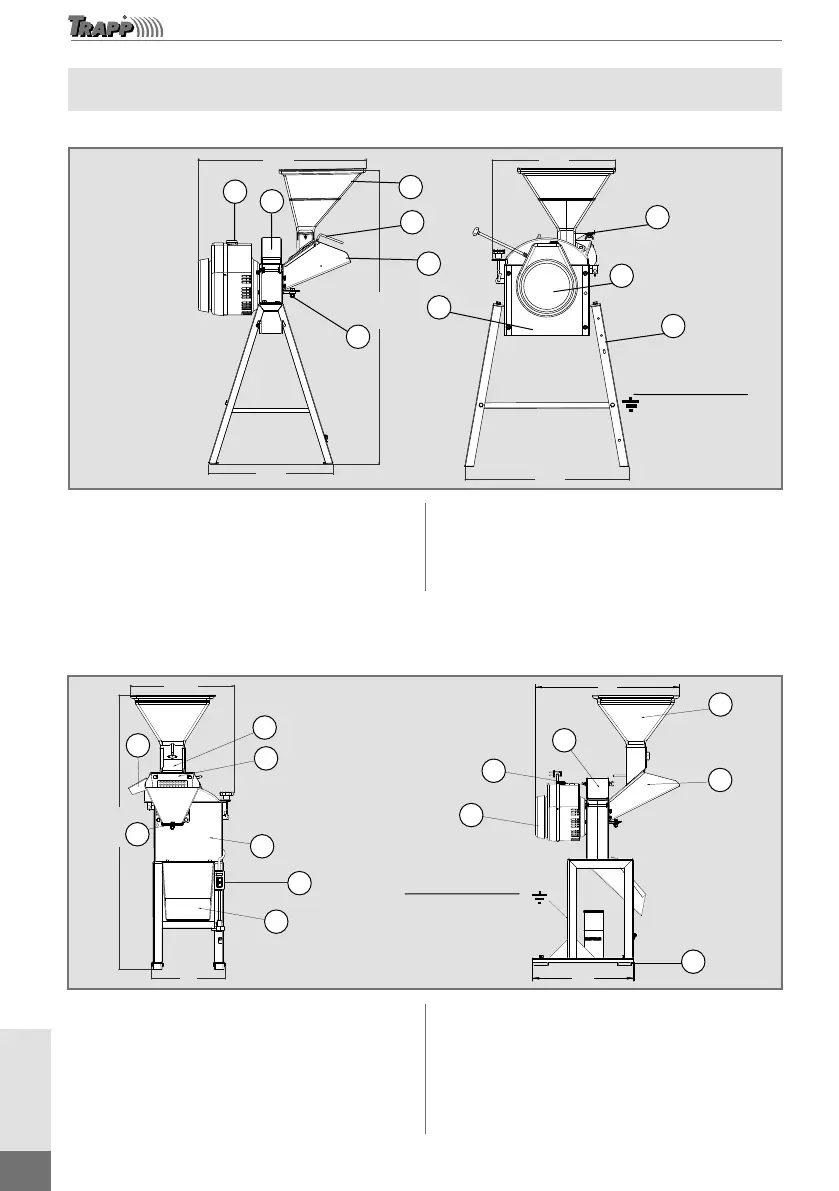 TRAPP