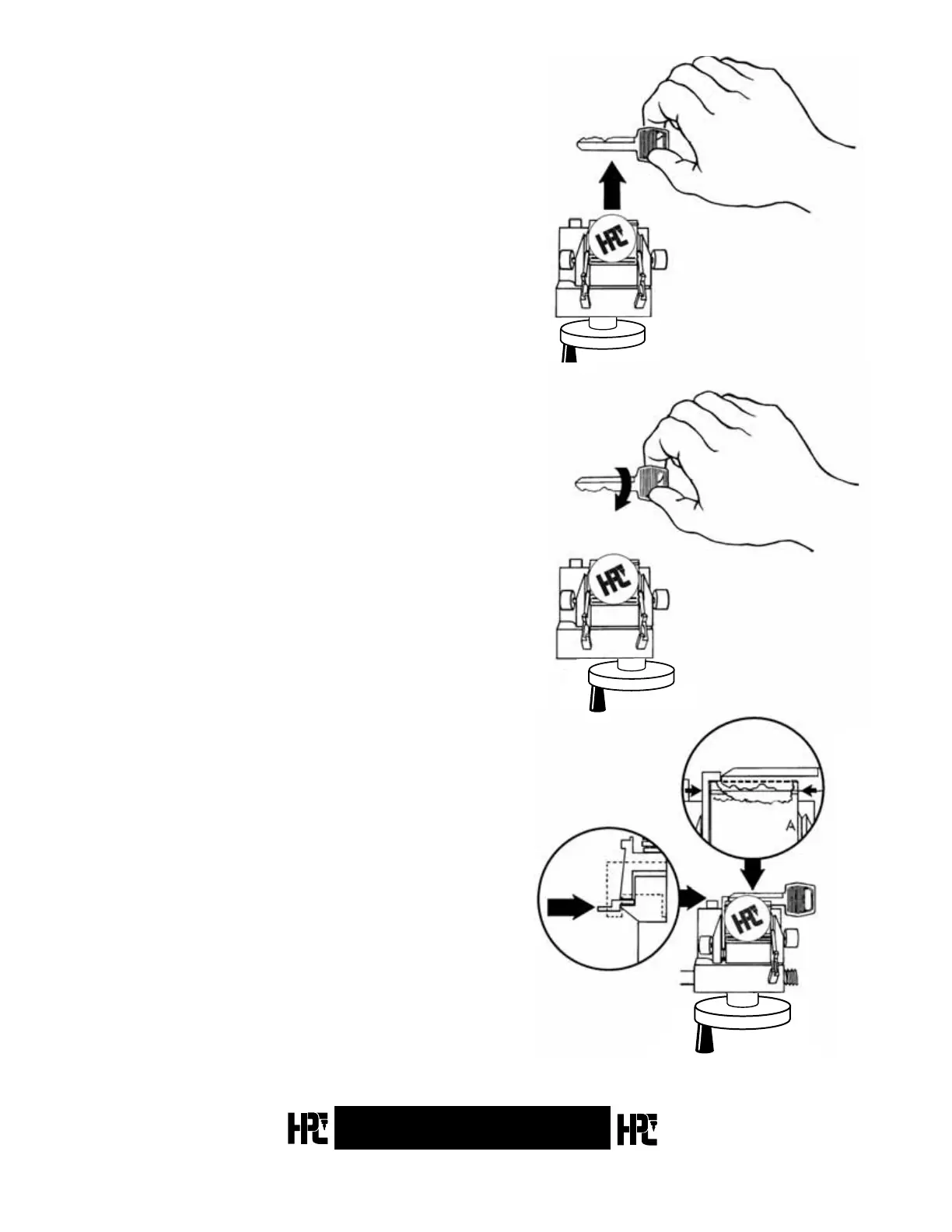 HPC

HPC

A

HPC

HPC HPC