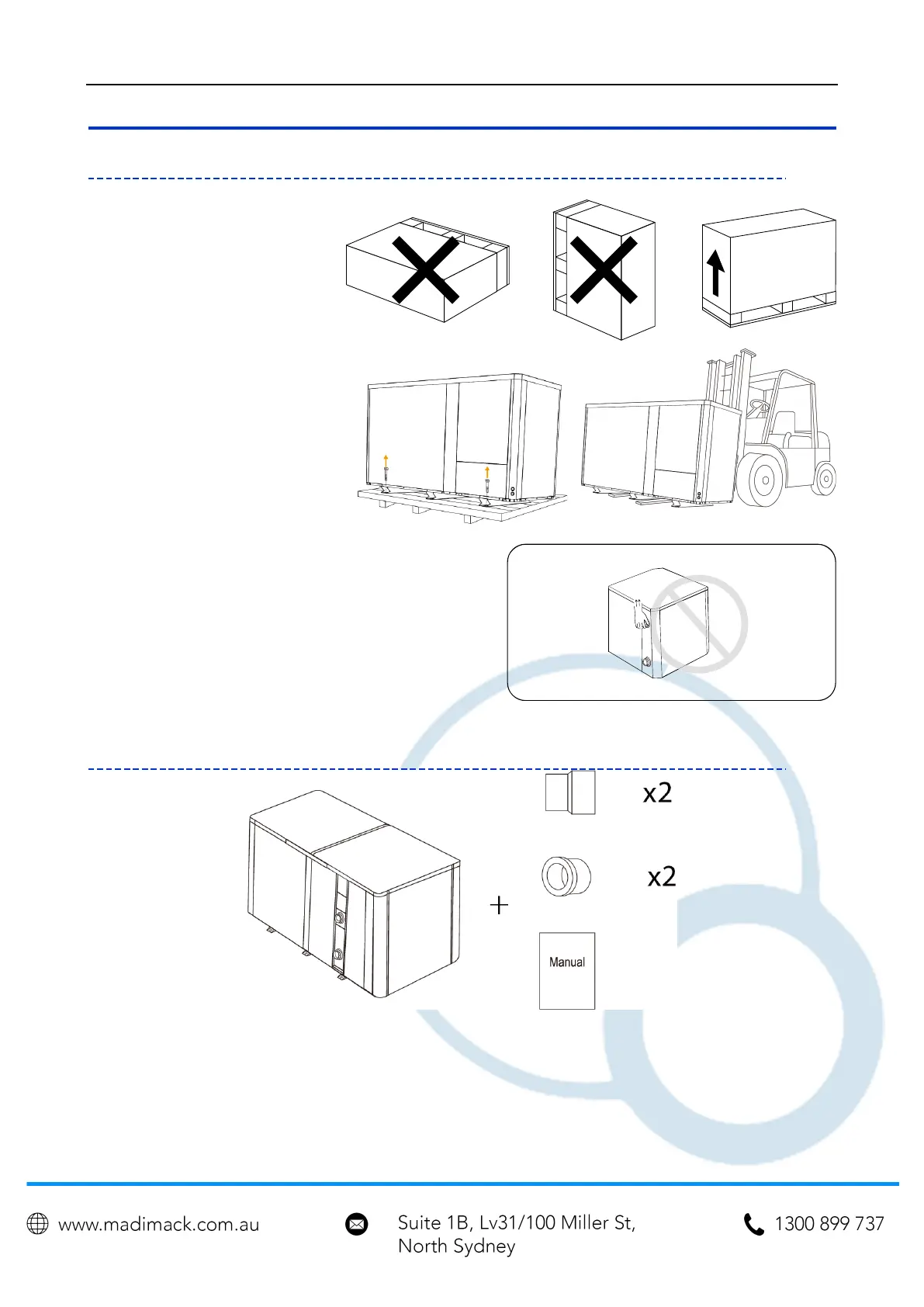 x2

x2

Manual

www.madimack.com.au

Suite 1B, Lv31/100 Miller St, North Sydney

1300 899 737