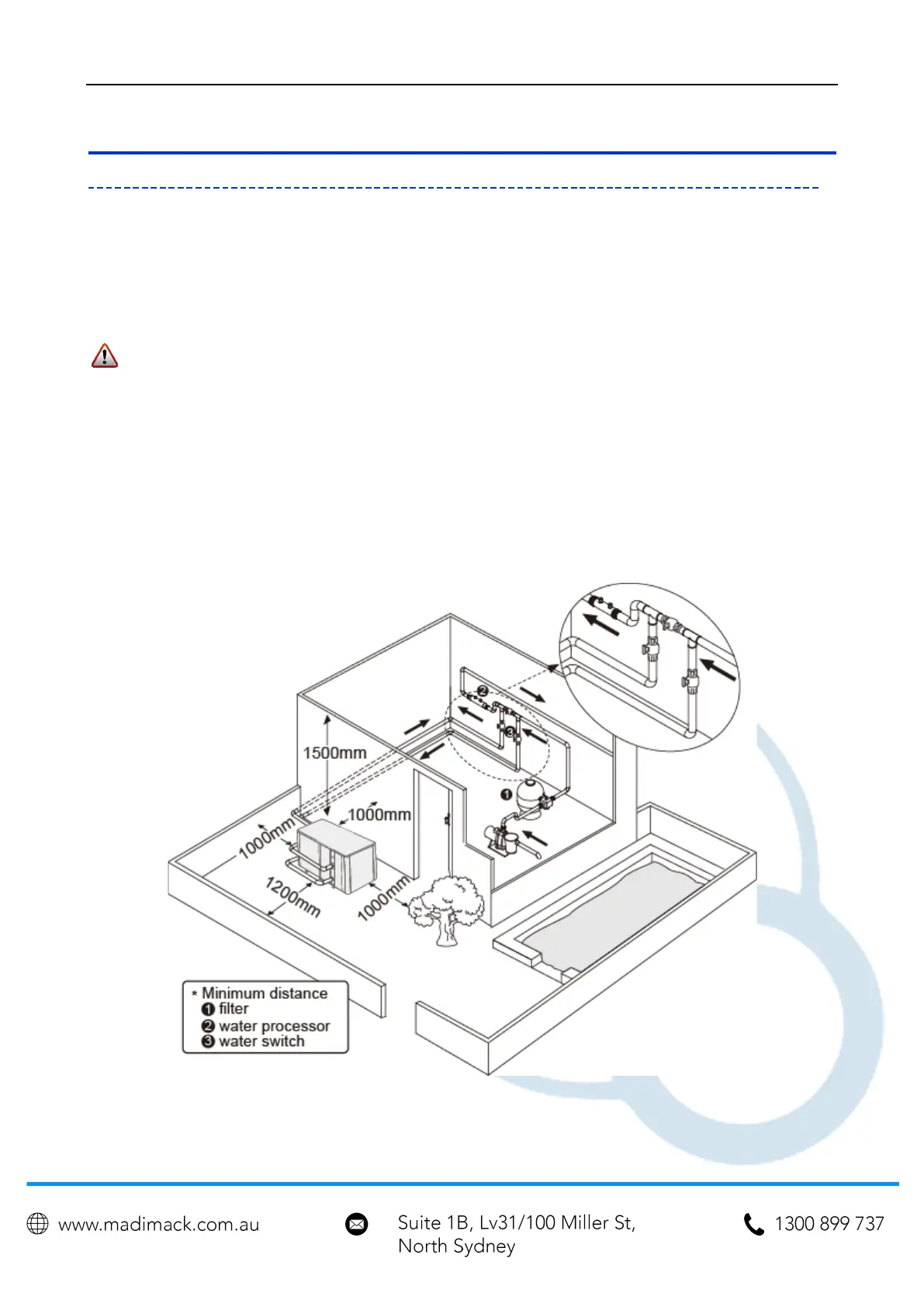 1500mm

1000mm

1000mm

1200mm

1000mm

* Minimum distance
❶ filter
❷ water processor
❸ water switch

www.madimack.com.au

Suite 1B, Lv31/100 Miller St, North Sydney

1300 899 737