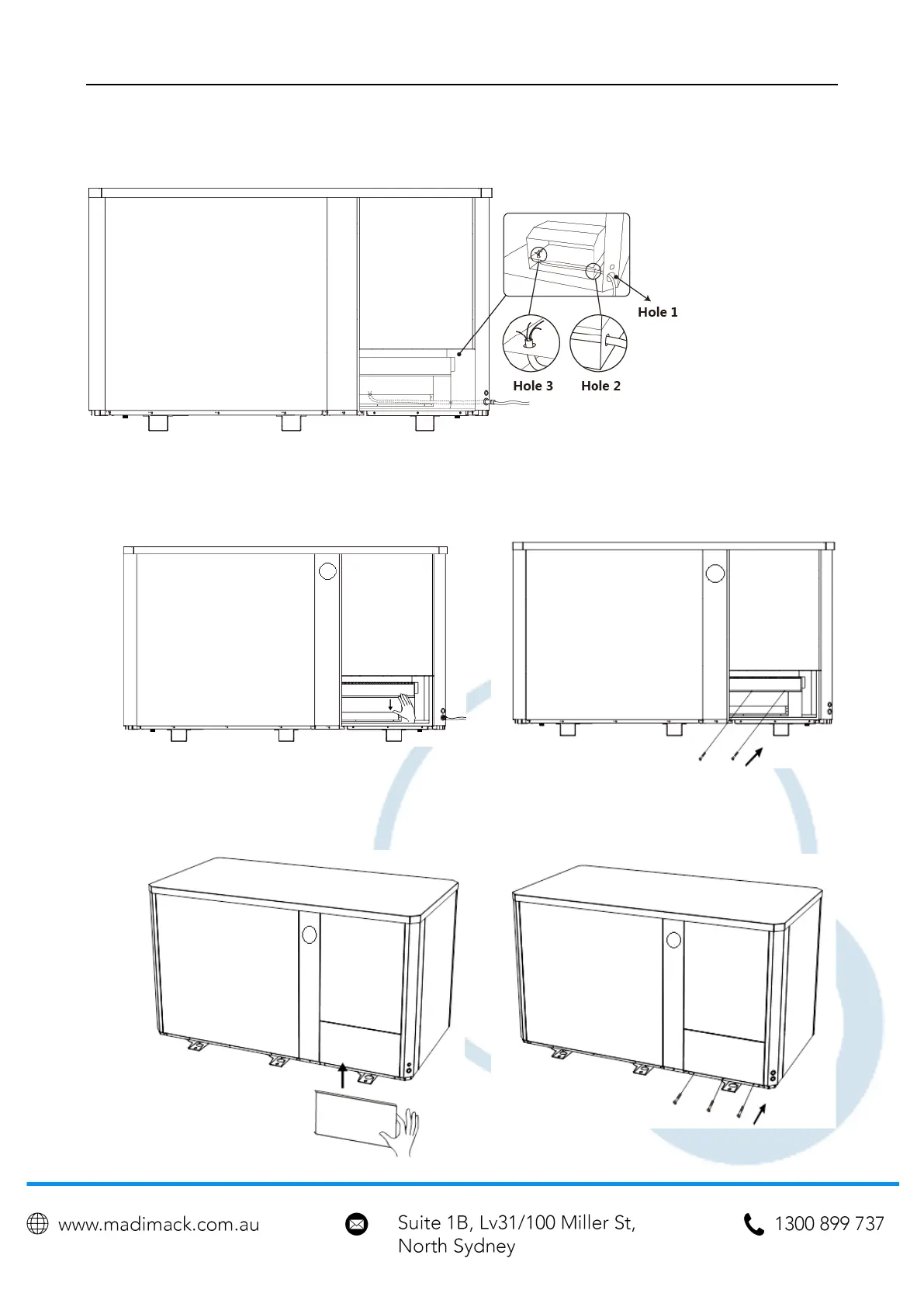 Hole 1

Hole 3

Hole 2

www.madimack.com.au

Suite 1B, Lv31/100 Miller St, North Sydney

1300 899 737