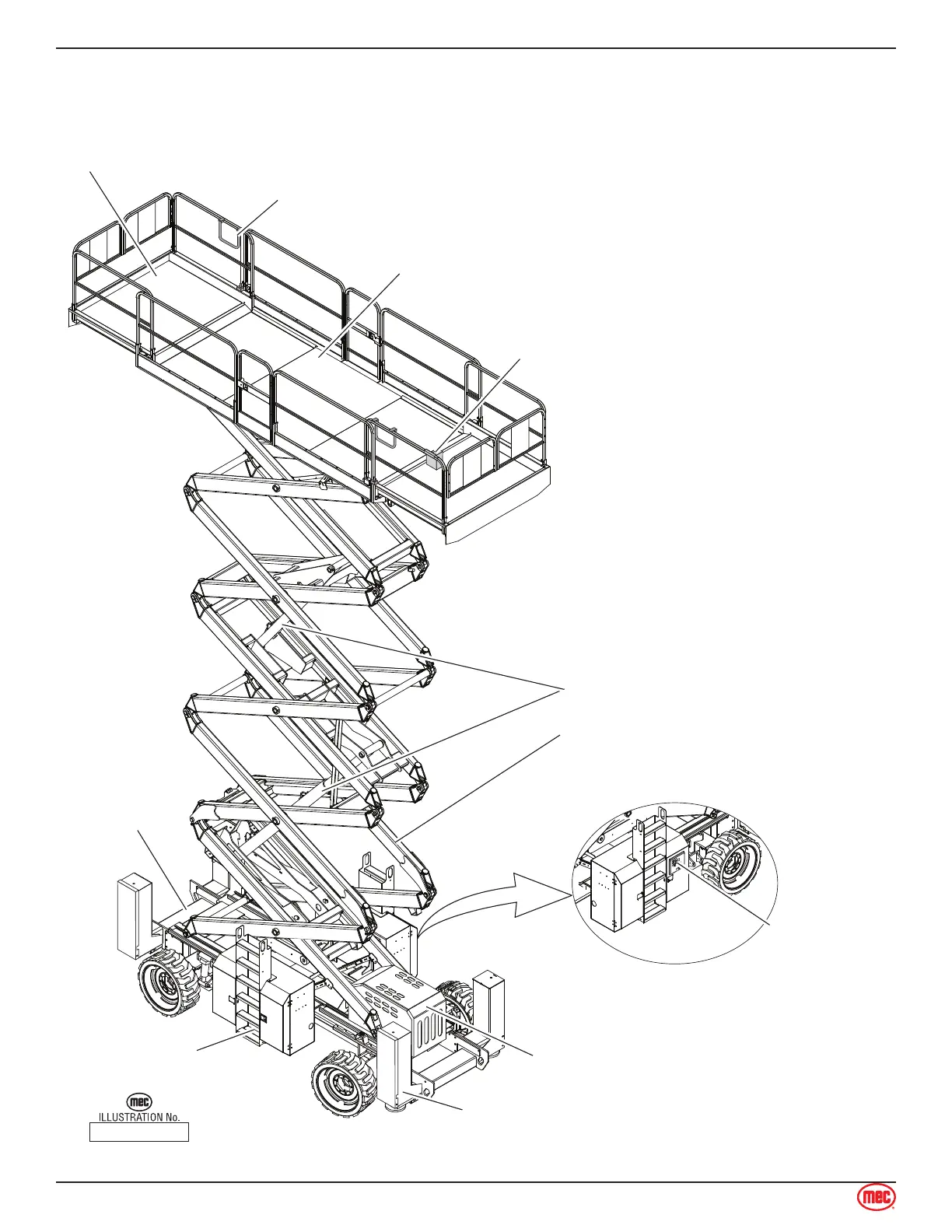 mec
ILLUSTRATION No.

mec