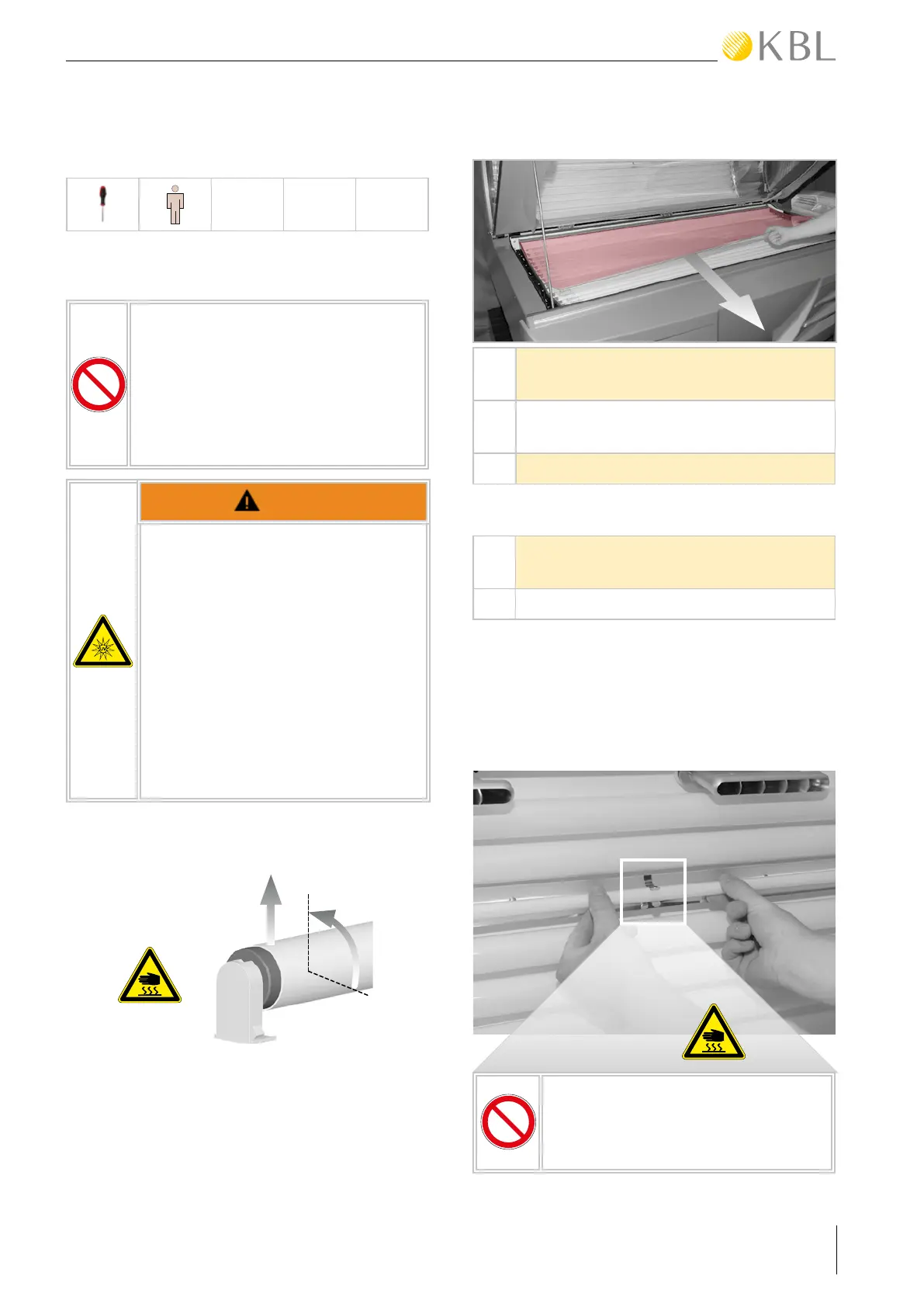 KBL