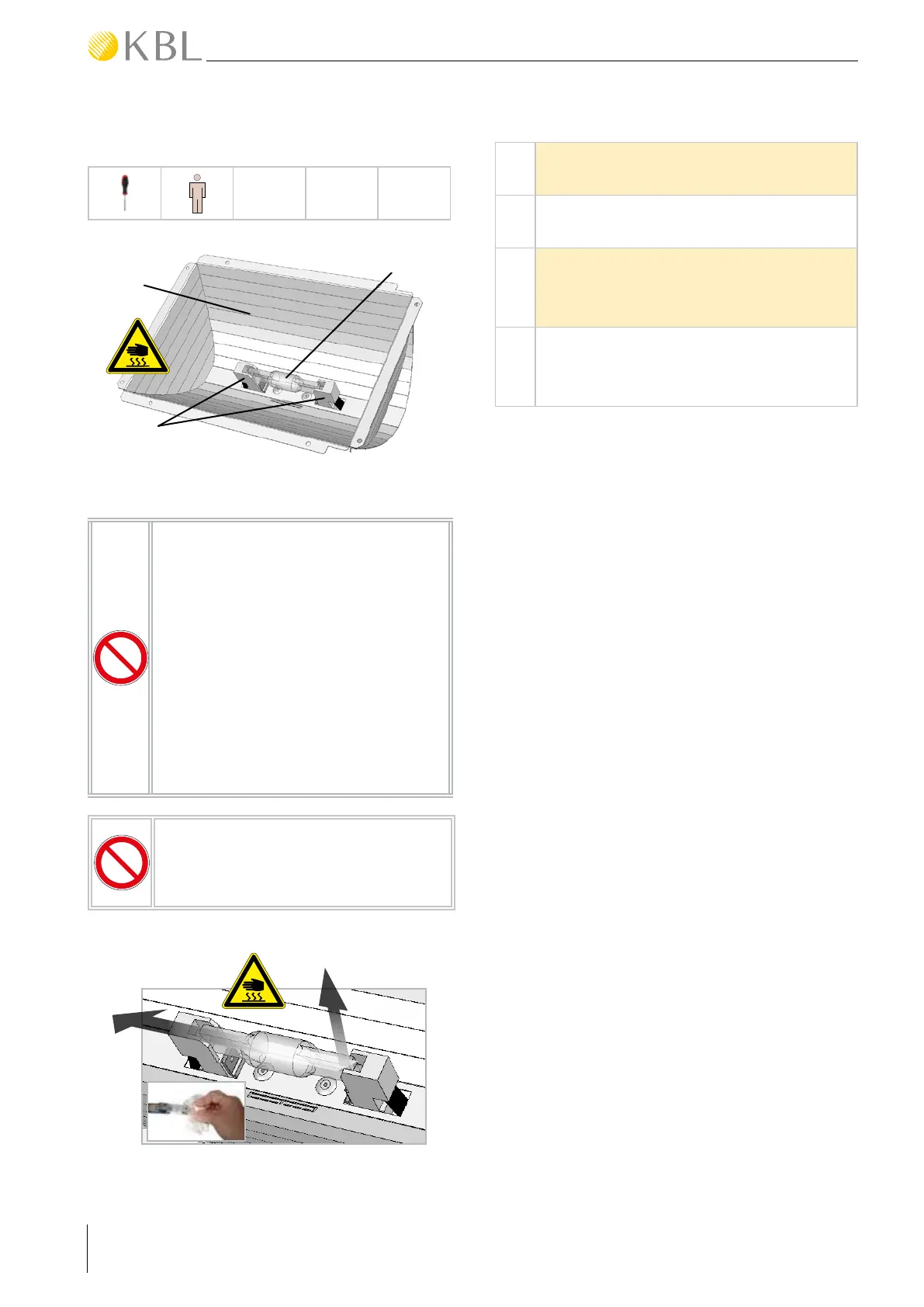 KBL