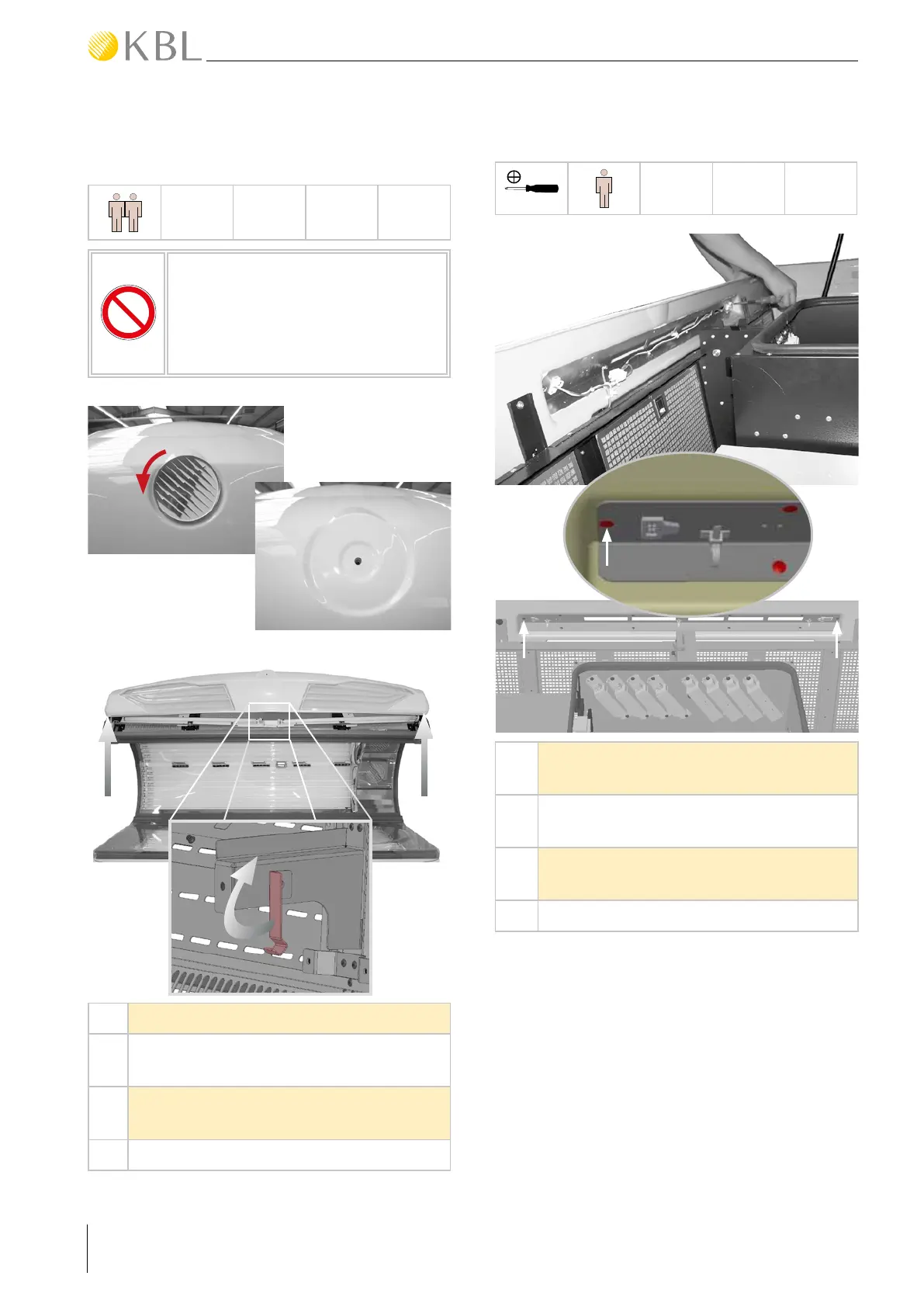 KBL