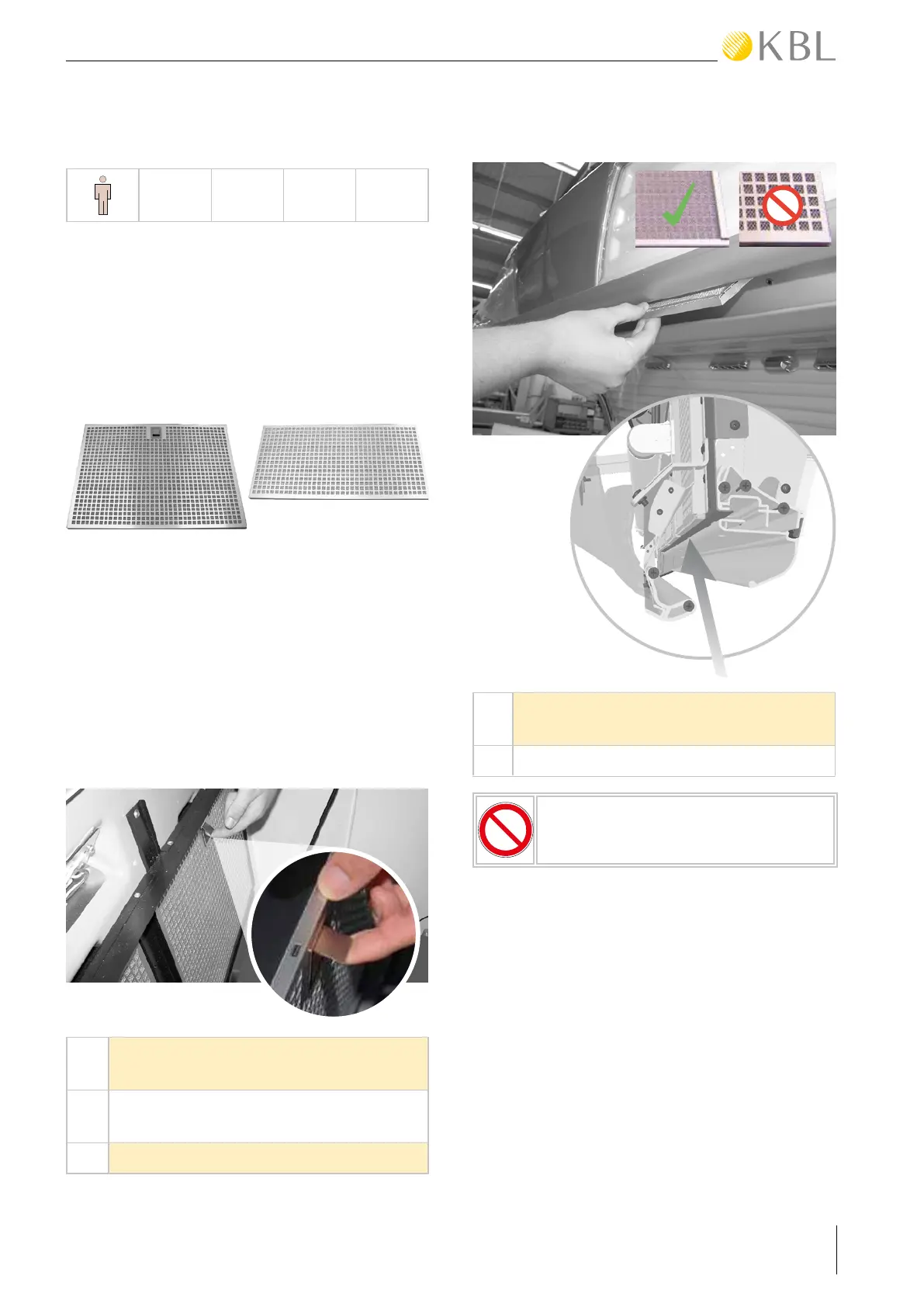 KBL