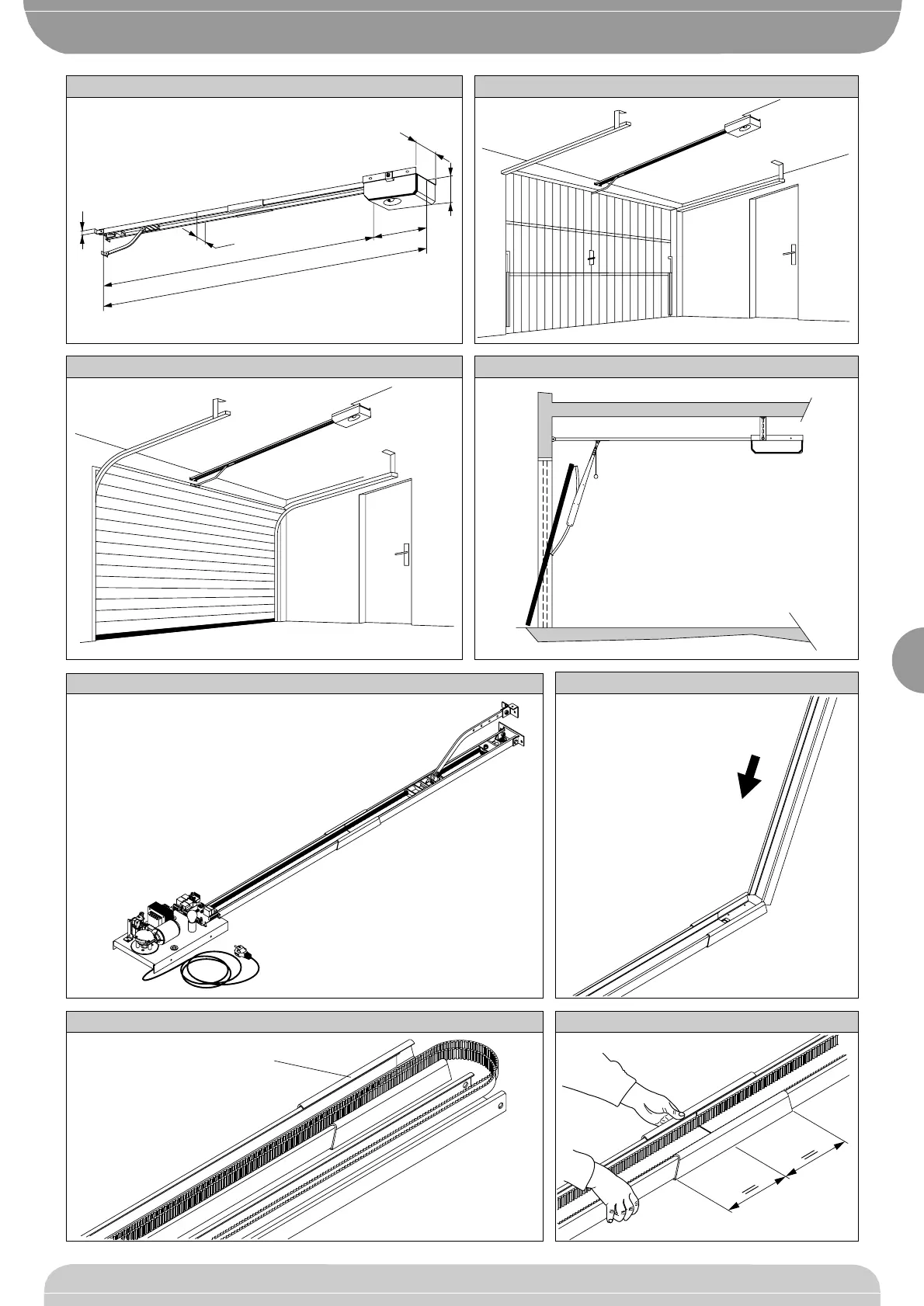 = =