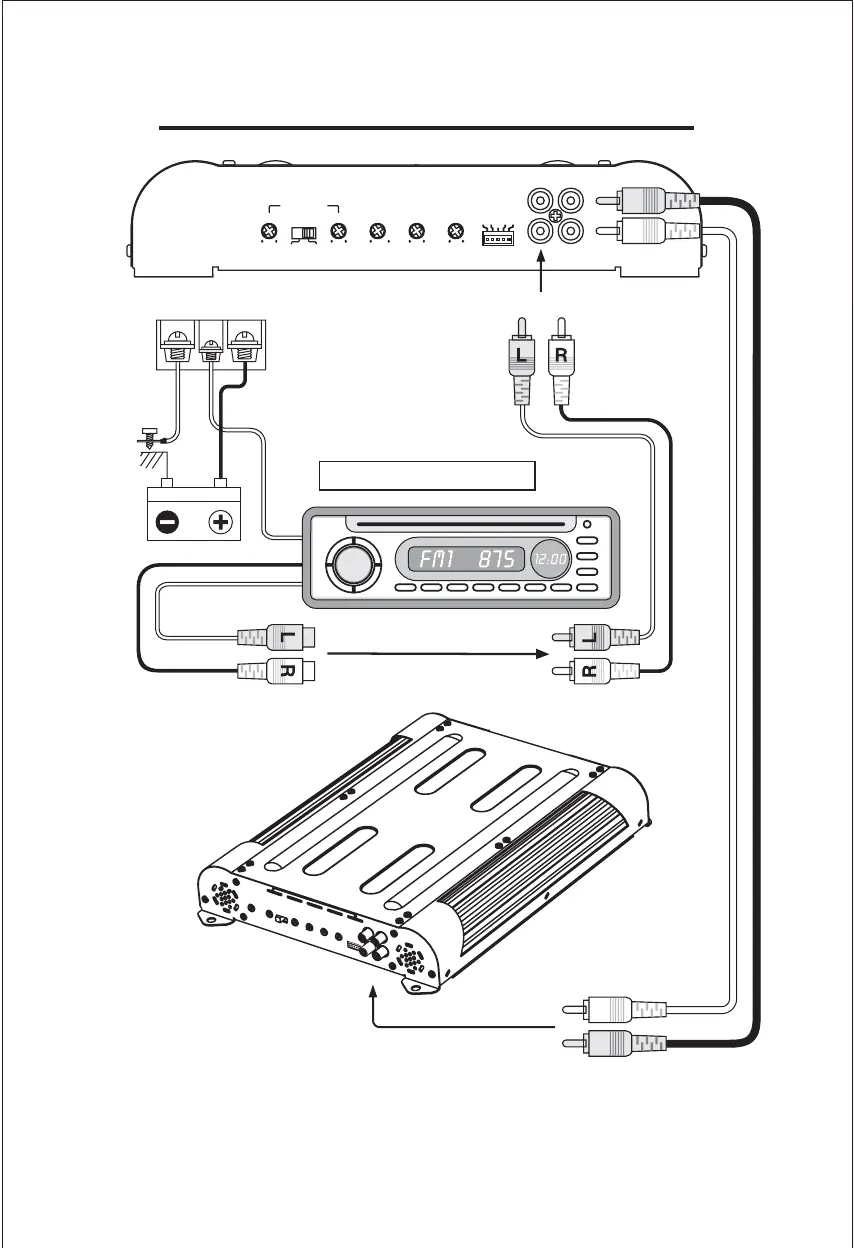 L R

FM1 875 12:00

L
R

L
R