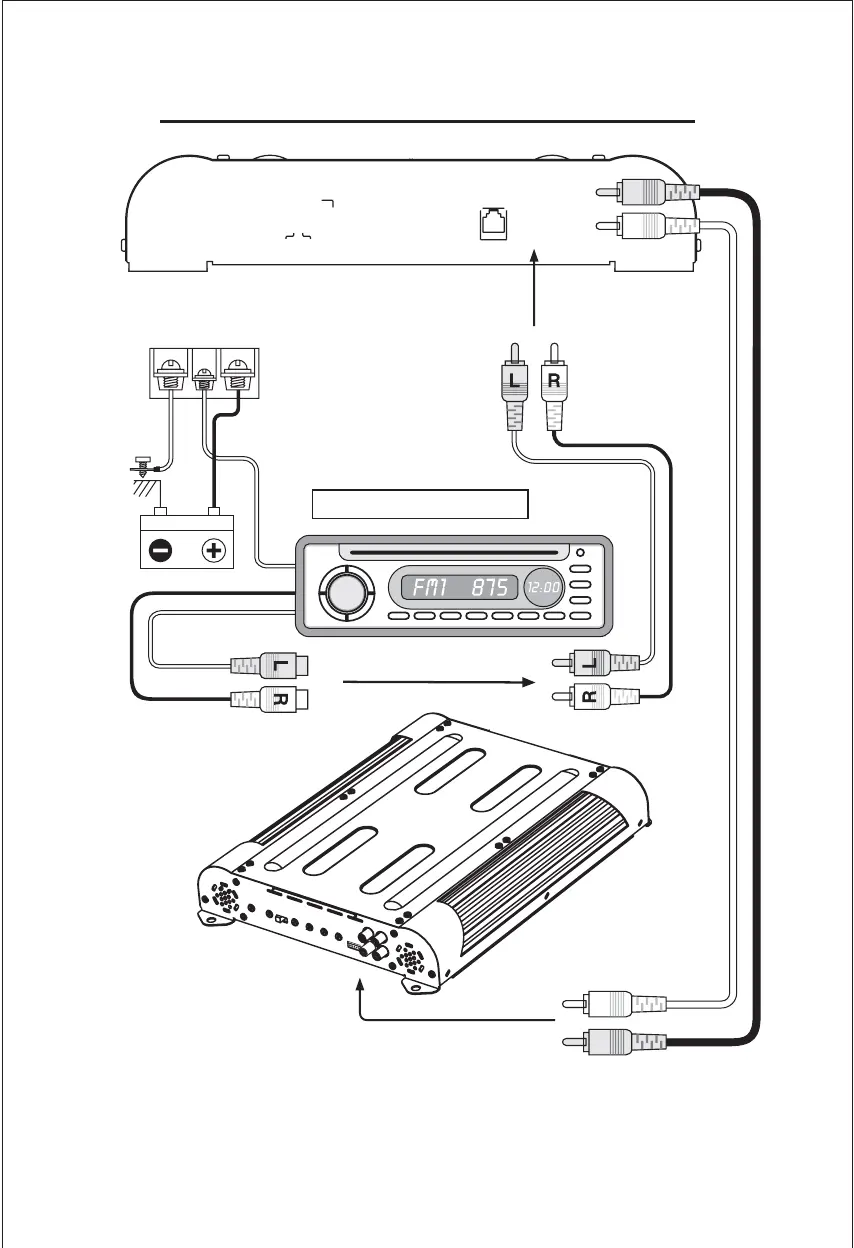 L R

FM1 875 12:00

L
R

L
R