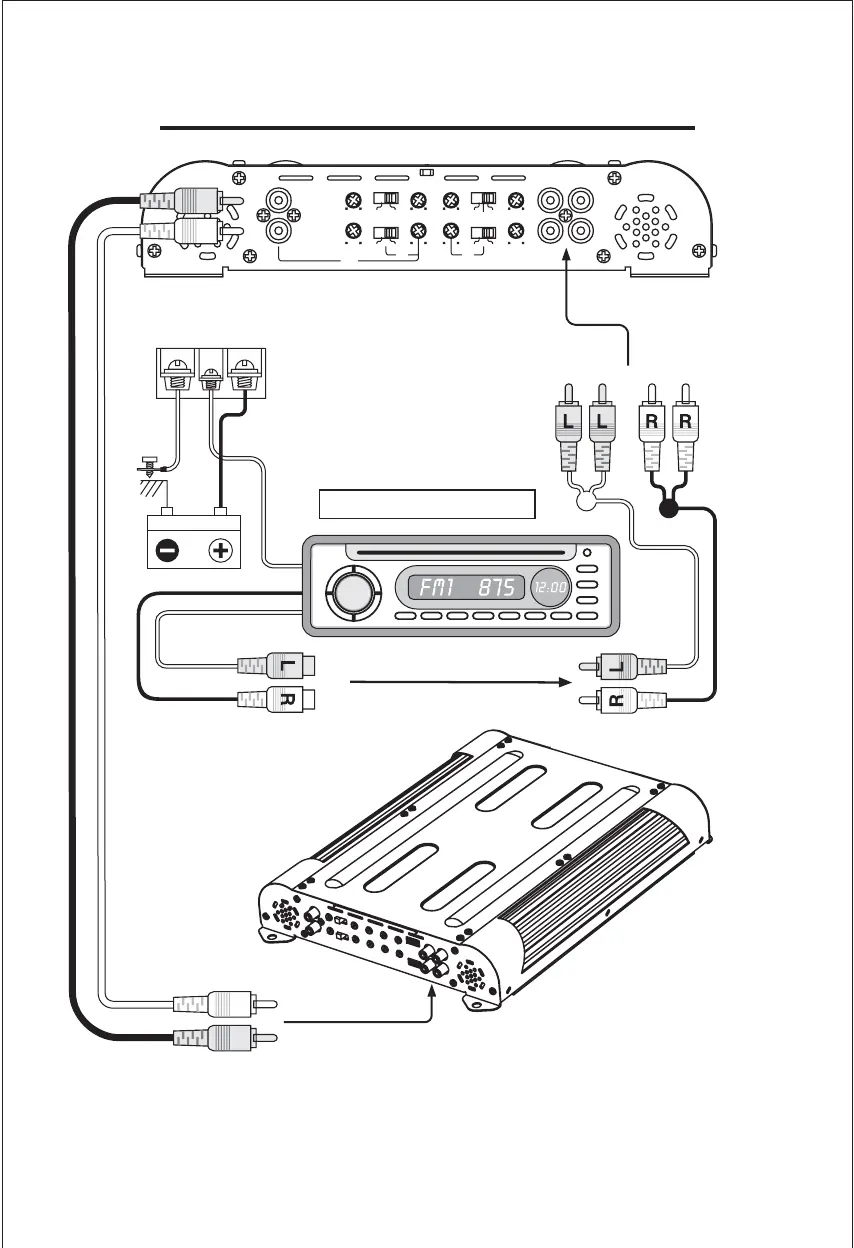 L L R R

FM1 875 12:00

L
R
L
R