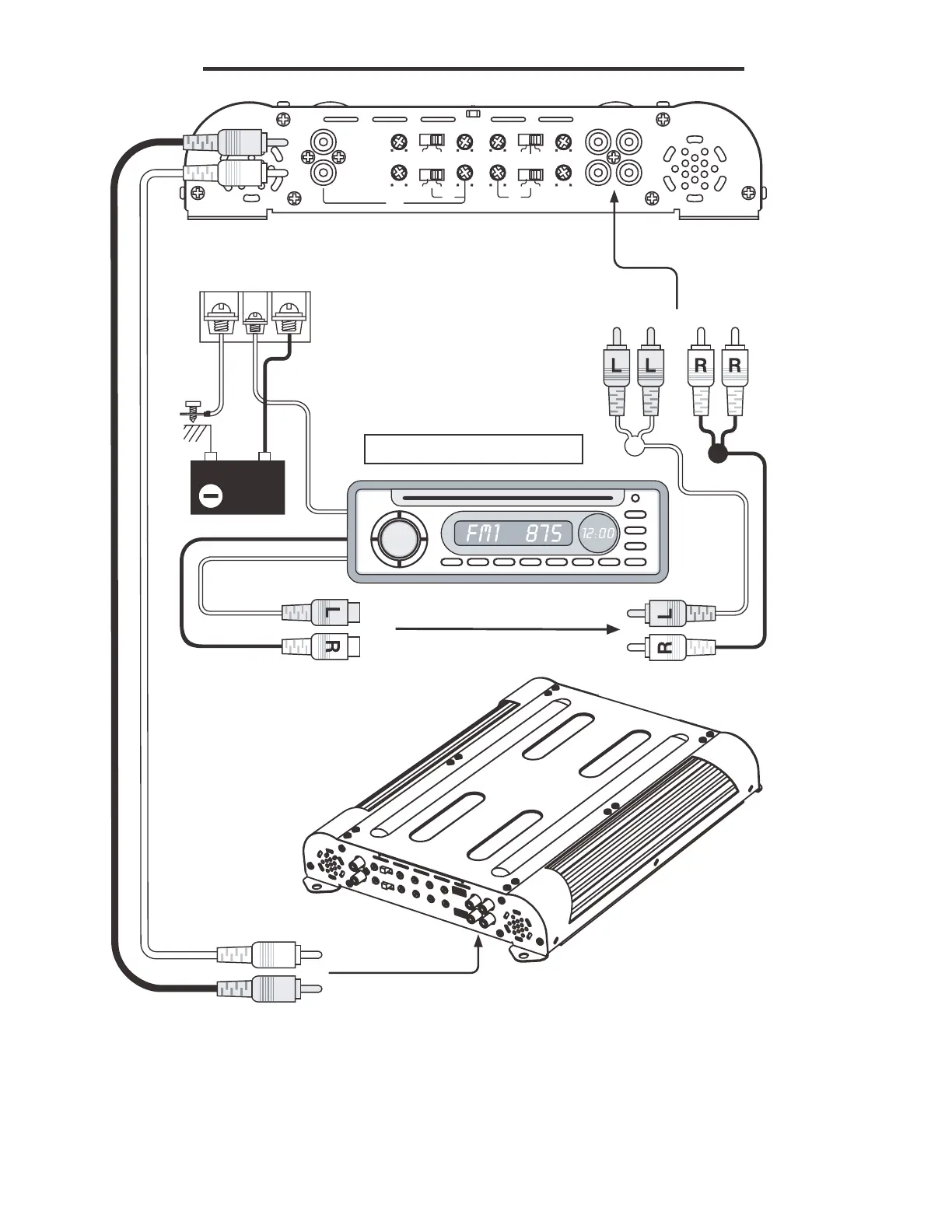 L L R R

FM1 875 12:00

L
R

L
R