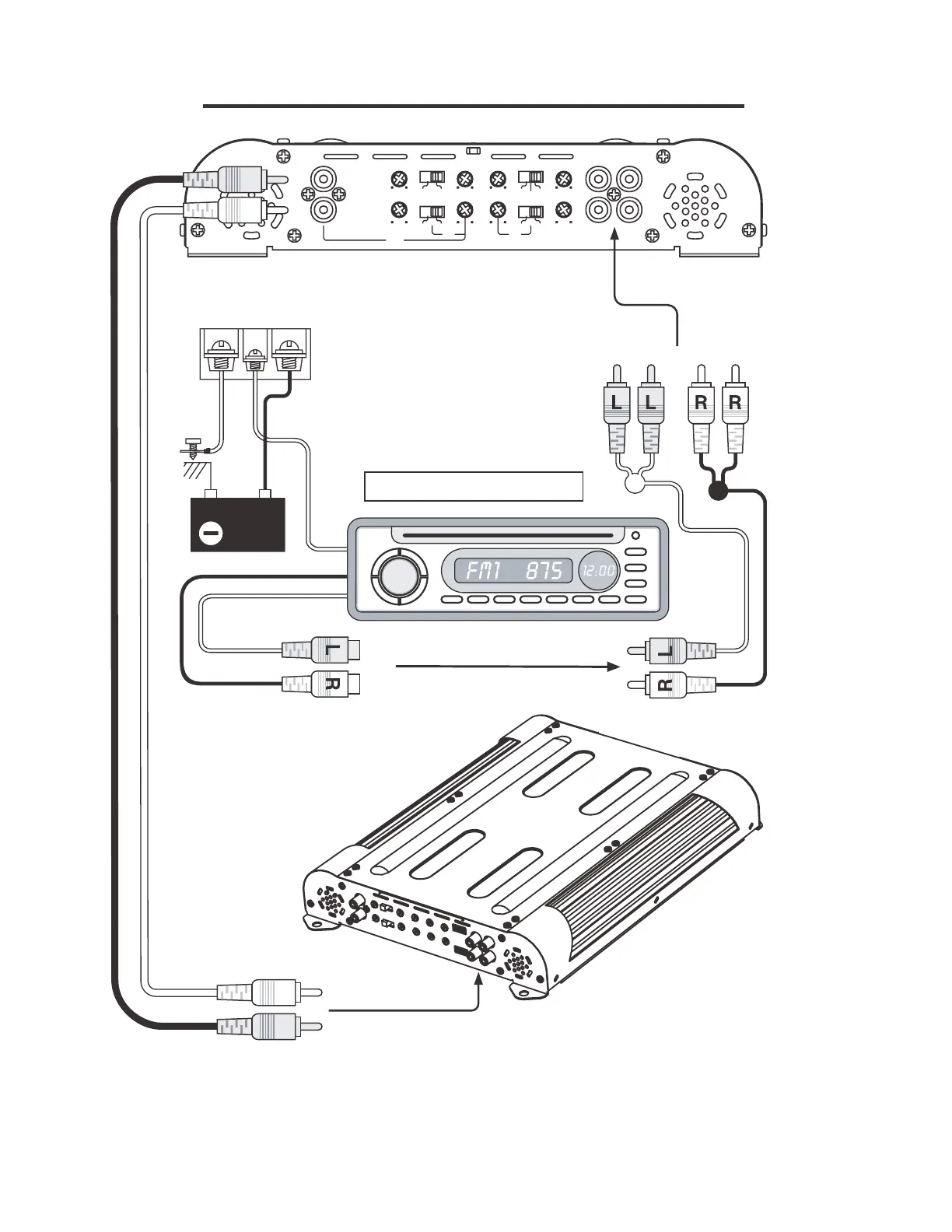 L L R R

FM1 875 12:00

L
R

L
R