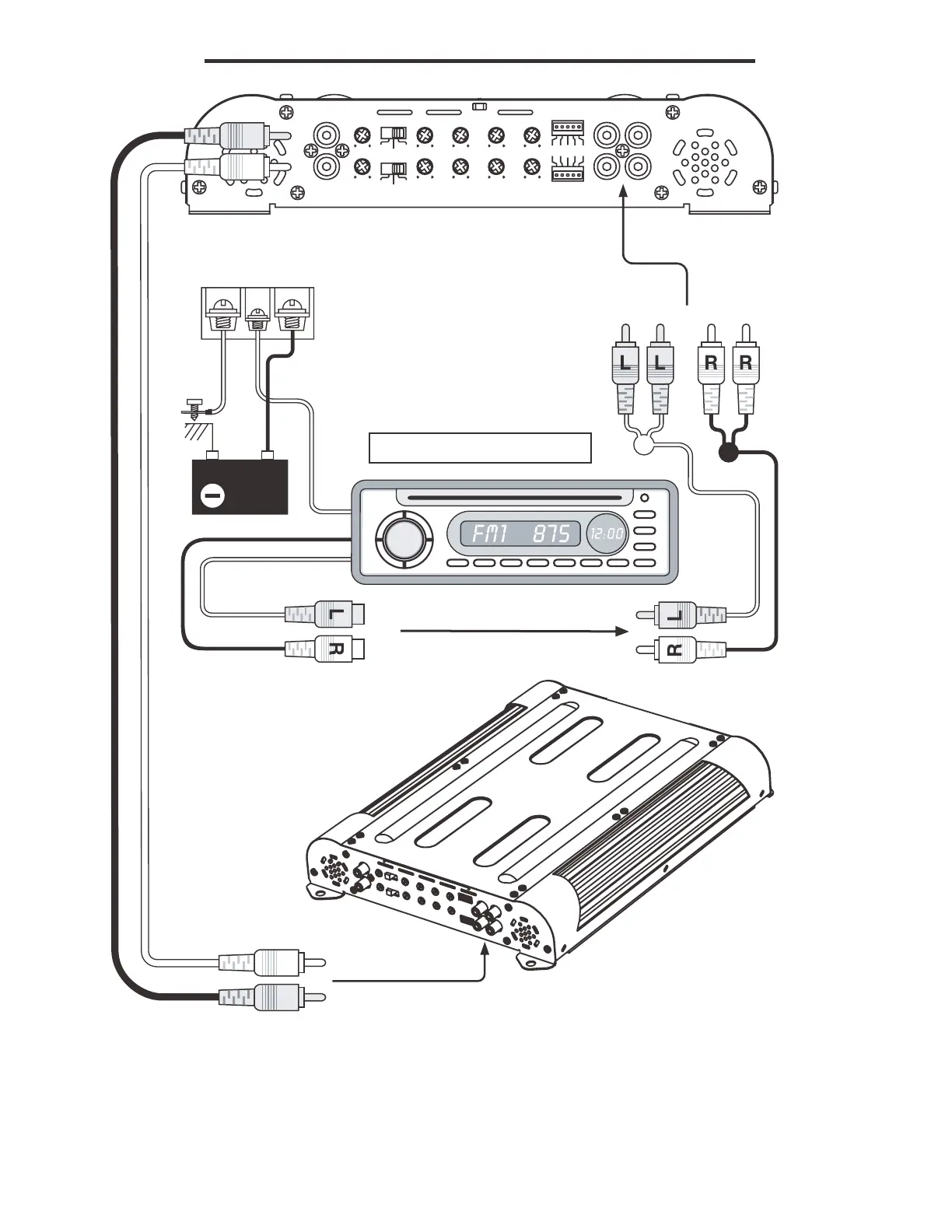 L L R R

FM1 875 12:00

L
R

L
R