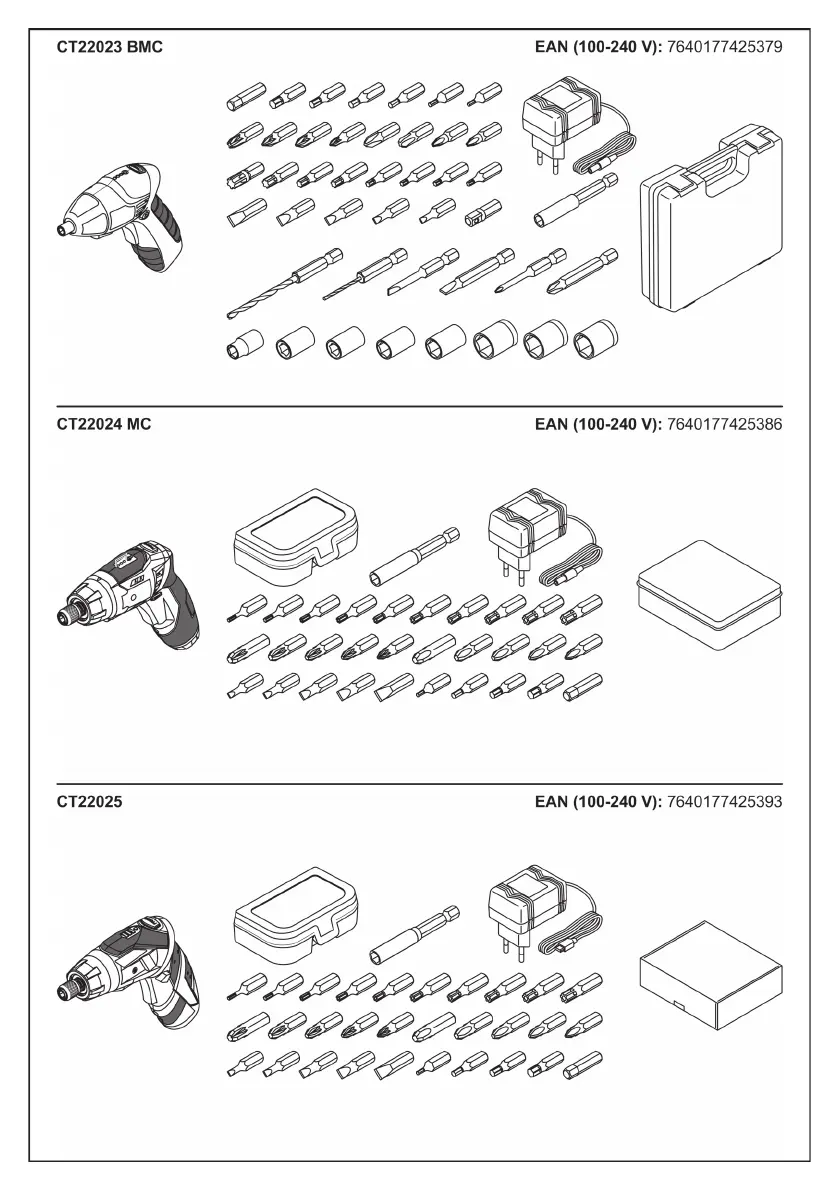 CT22023 BMC

EAN (100-240 V): 7640177425379

CT22024 MC

EAN (100-240 V): 7640177425386

CT22025

EAN (100-240 V): 7640177425393