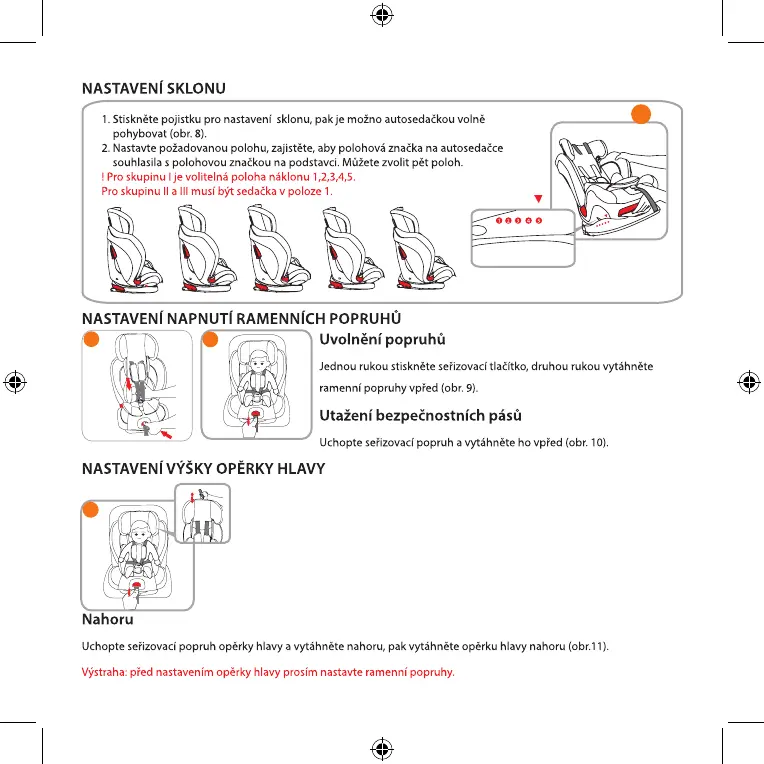 NASTAVENÍ SKLONU

1. Stiskněte pojistku pro nastavení sklonu, pak je možno autosedačkou volně pohybovat (obr. 8).
2. Nastavte požadovanou polohu, zajistěte, aby polohová značka na autosedačce souhlasila s polohovou značkou na podstavci. Můžete zvolit pět poloh.
! Pro skupinu I je volitelná poloha náklonu 1,2,3,4,5.
Pro skupinu II a III musí být sedačka v poloze 1.

1 2 3 4 5

NASTAVENÍ NAPNUTÍ RAMENNÍCH POPRUHŮ

Uvolnění popruhů

Jednou rukou stiskněte seřizovací tlačítko, druhou rukou vytáhněte ramenní popruhy vpřed (obr. 9).

Utažení bezpečnostních pásů

Uchopte seřizovací popruh a vytáhněte ho vpřed (obr. 10).

NASTAVENÍ VÝŠKY OPĚRKY HLAVY

Nahoru

Uchopte seřizovací popruh opěrky hlavy a vytáhněte nahoru, pak vytáhněte opěrku hlavy nahoru (obr.11).

Výstraha: před nastavením opěrky hlavy prosím nastavte ramenní popruhy.