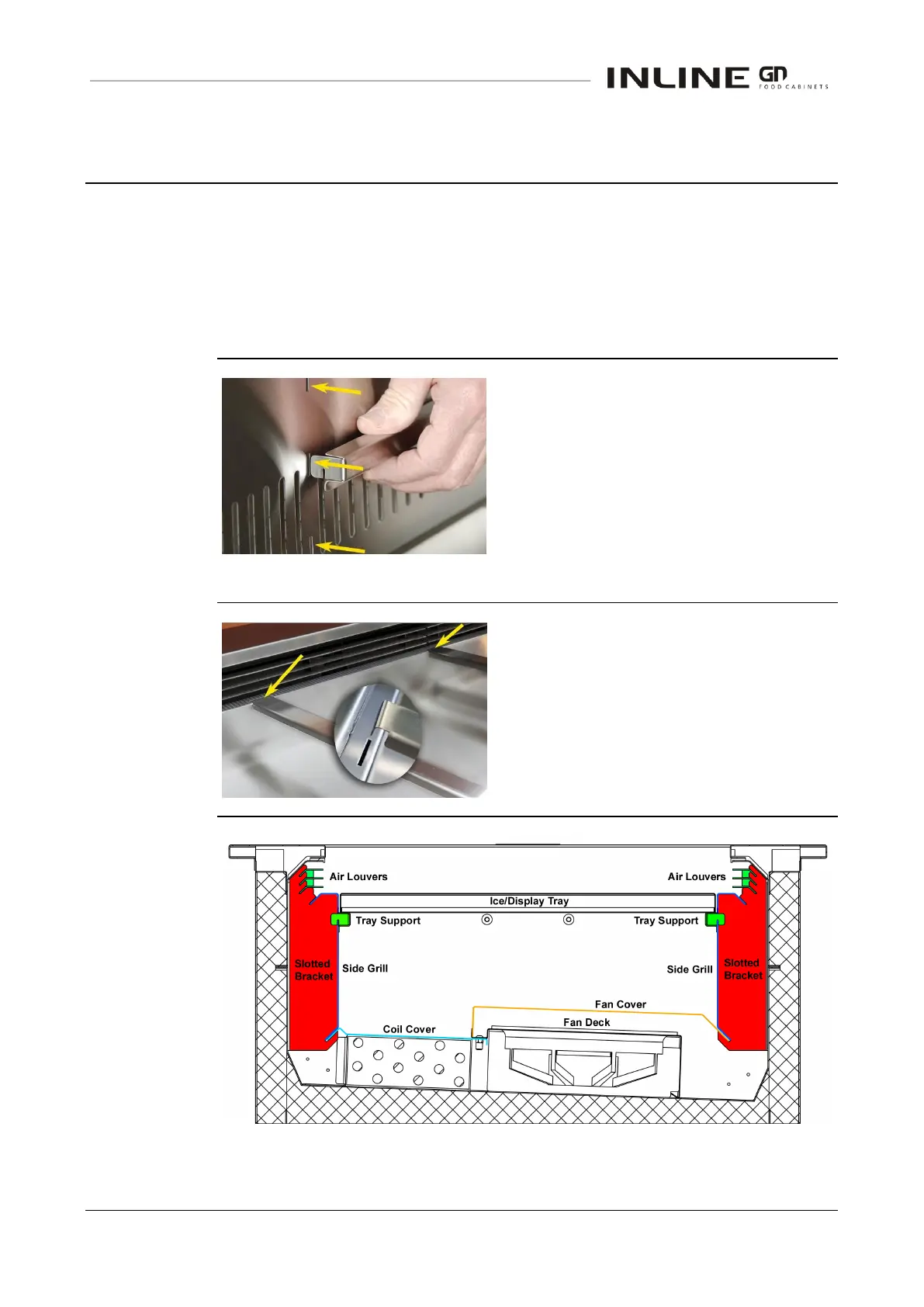 INLINE GN
FOOD CABINETS

Air Louvers
Air Louvers
Ice/Display Tray
Tray Support
Tray Support
Slotted Bracket
Side Grill
Side Grill
Slotted Bracket
Fan Cover
Fan Deck
Coil Cover