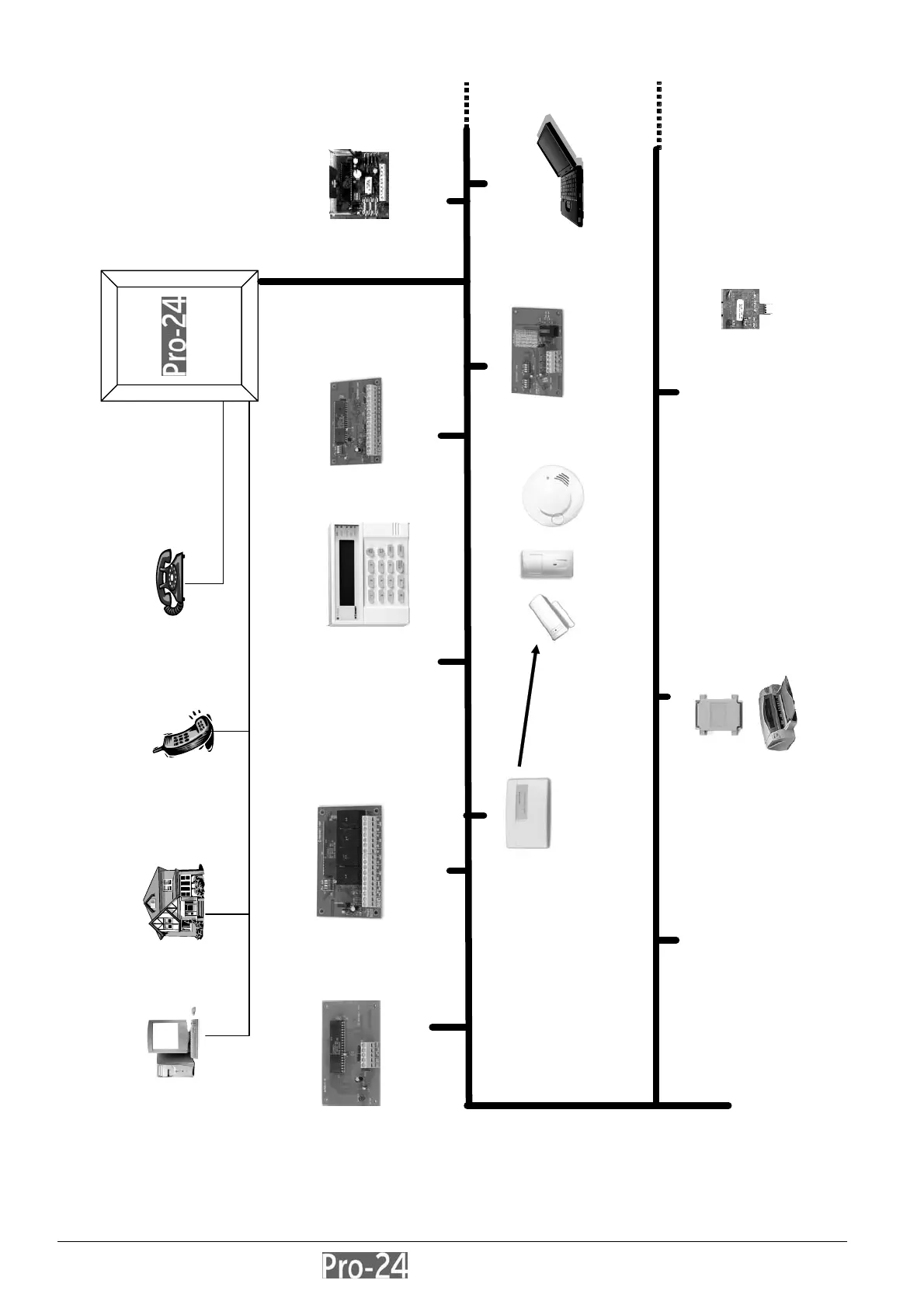 Pro-24

Pro-24