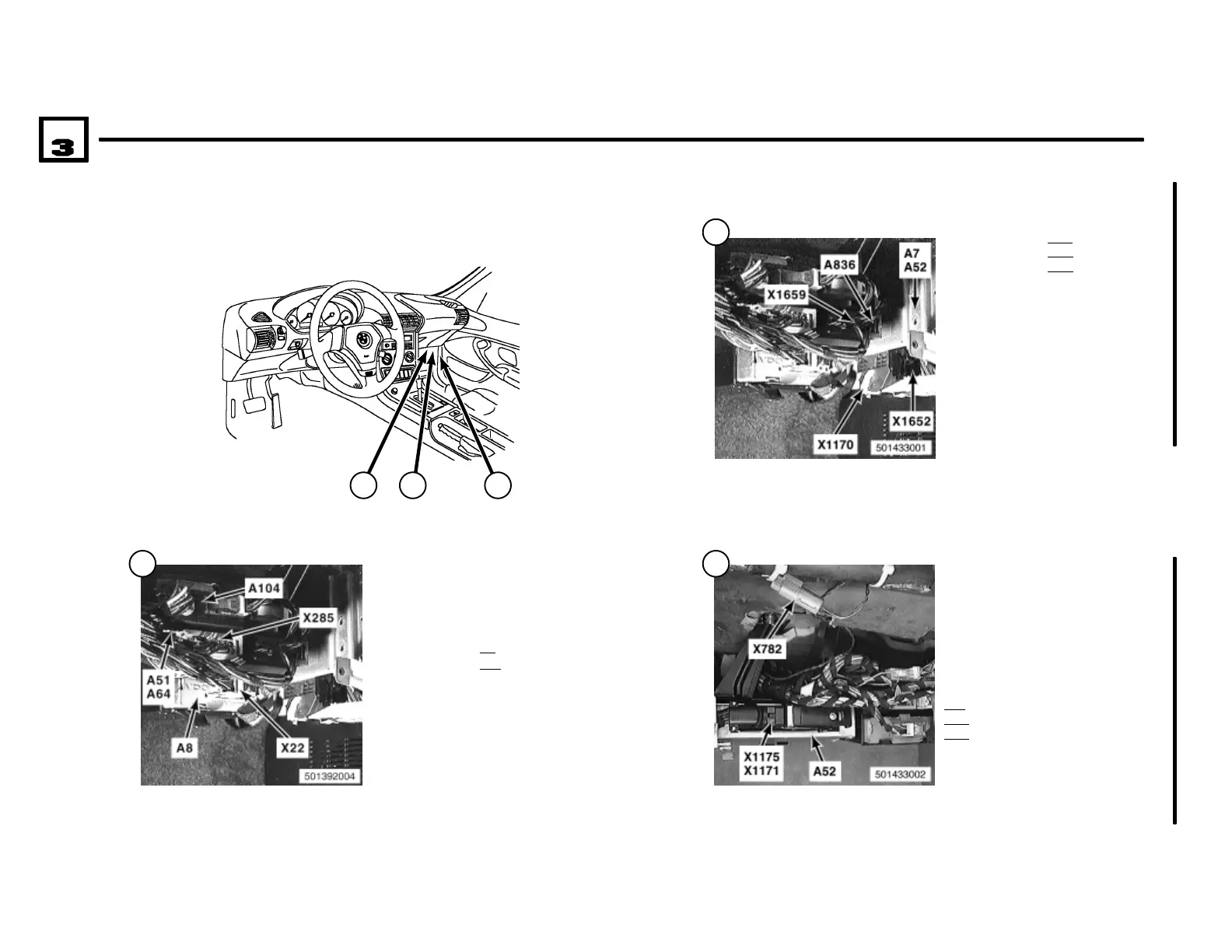 3

A836
A7
A52
X1659
X1652
X1170
501433001

A104
X285
A51
A64
A8
X22
501392004

X782
X1175
X1171
A52
501433002