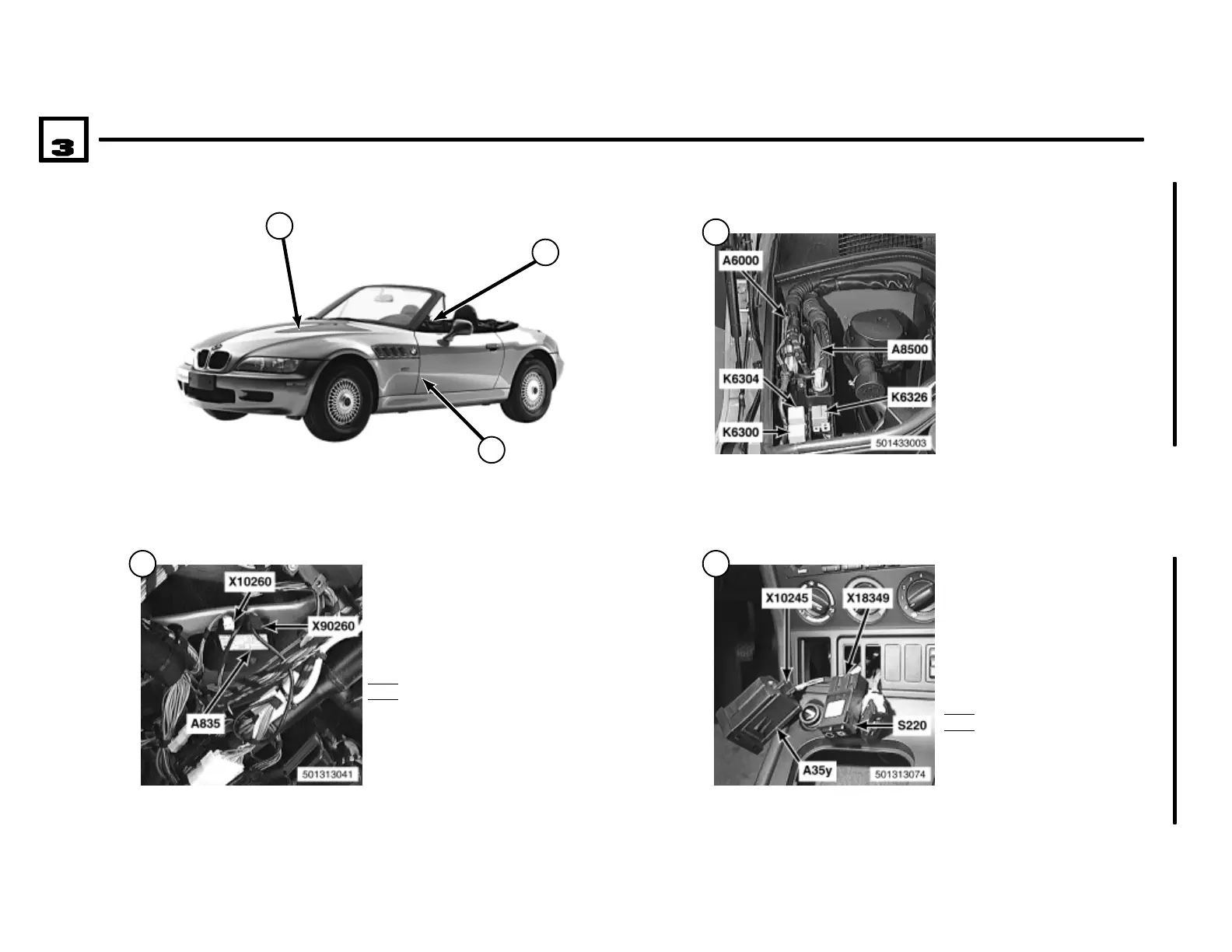 3

A6000
A8500
K6304
K6326
K6300
501433003

X10260
X90260
A835
501313041

X10245
X18349
S220
A35y
501313074