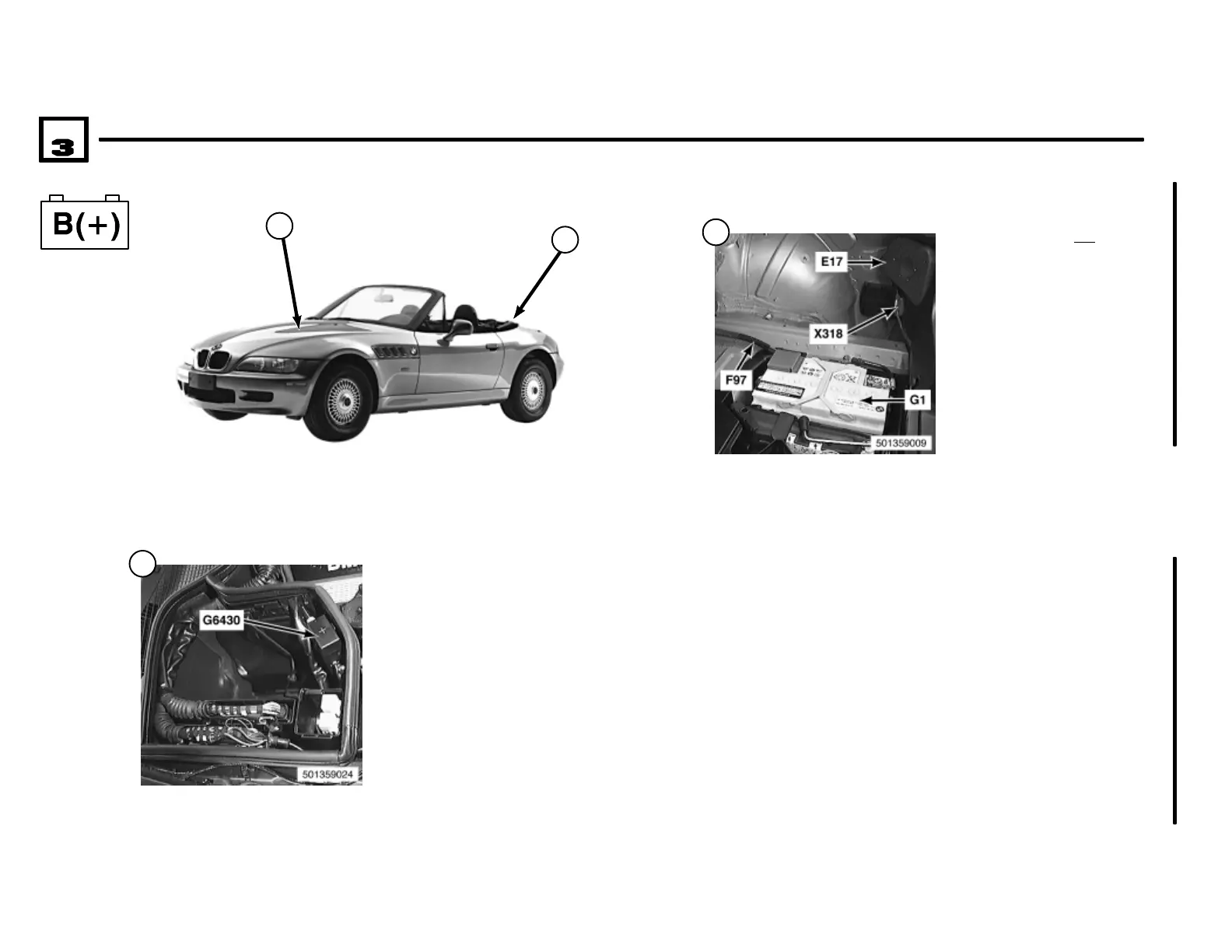 3

B(+)

E17

X318

F97

G1

501359009

G6430

501359024