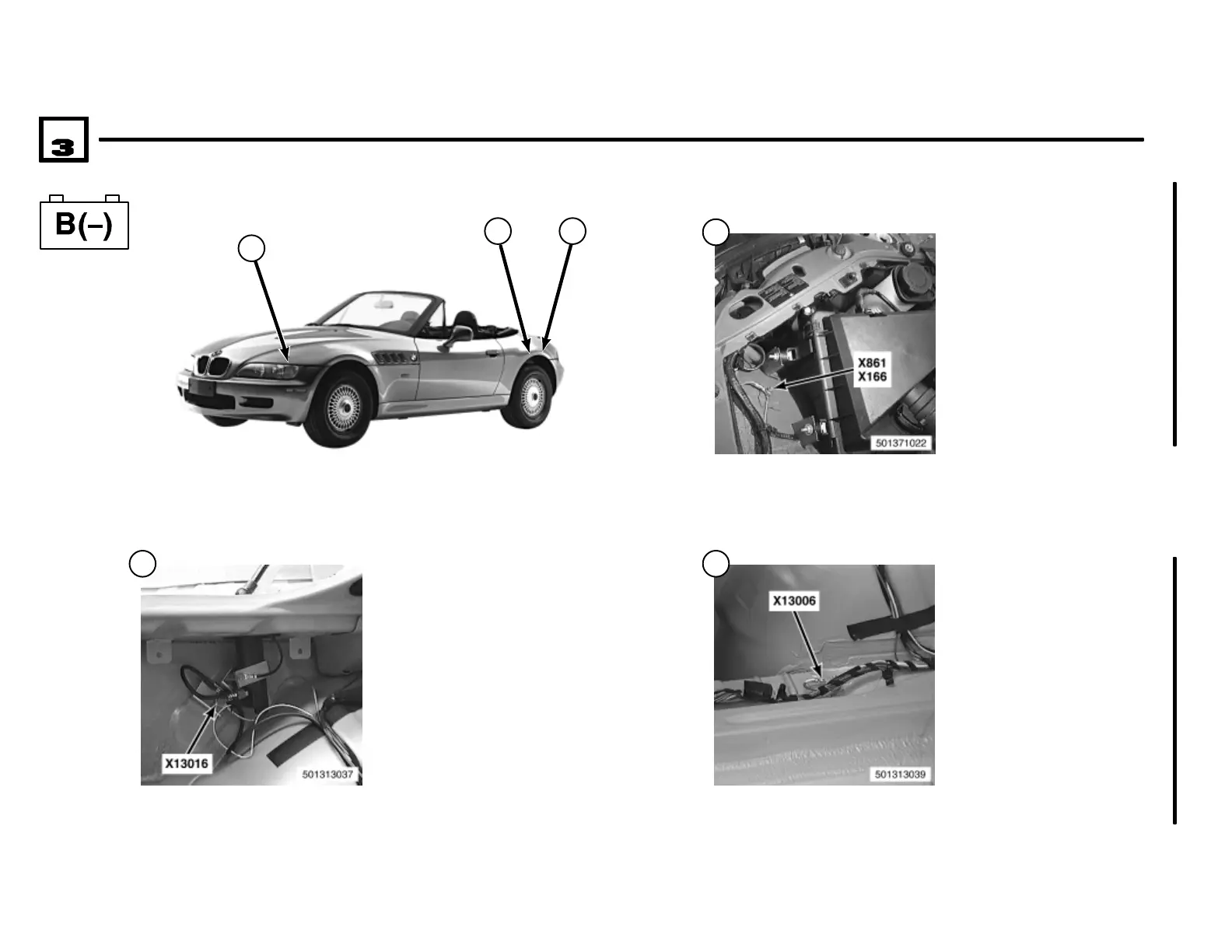 3

B(–)

X861
X166
501371022

X13016
501313037

X13006
501313039