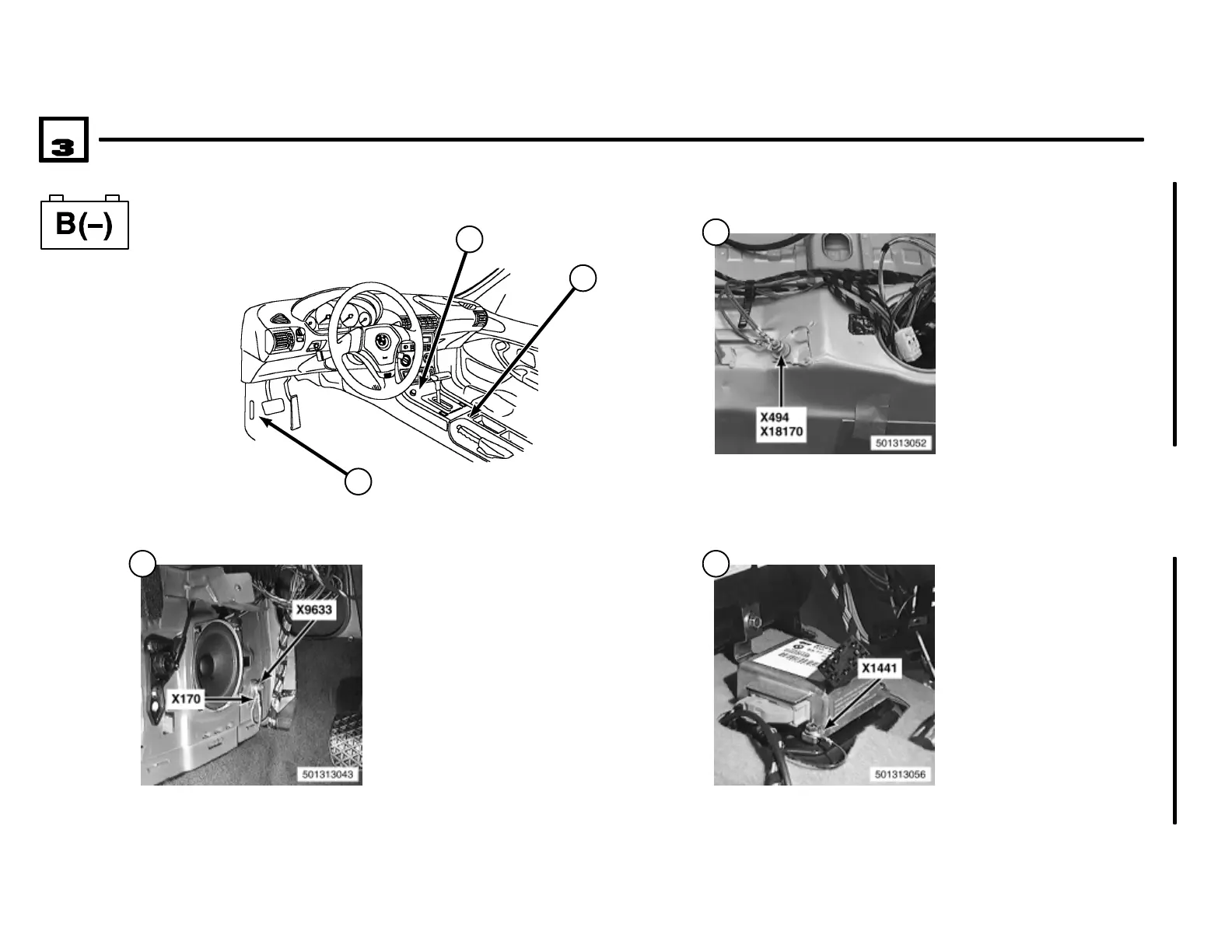 3

B(–)

X494
X18170

501313052

X9633

X170

501313043

X1441

501313056