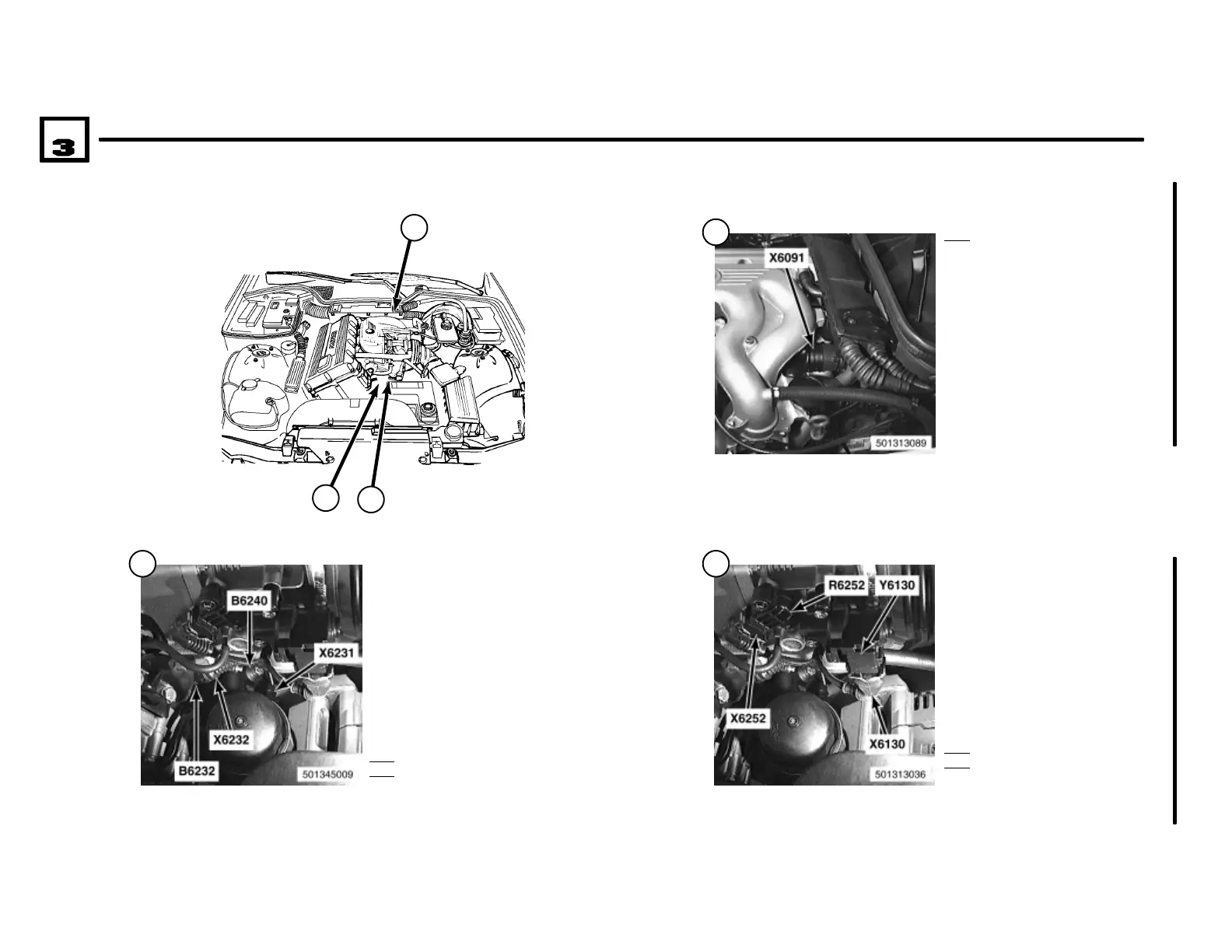 3

X6091

501313089

B6240

X6231

X6232

B6232

501345009

R6252

Y6130

X6252

X6130

501313036