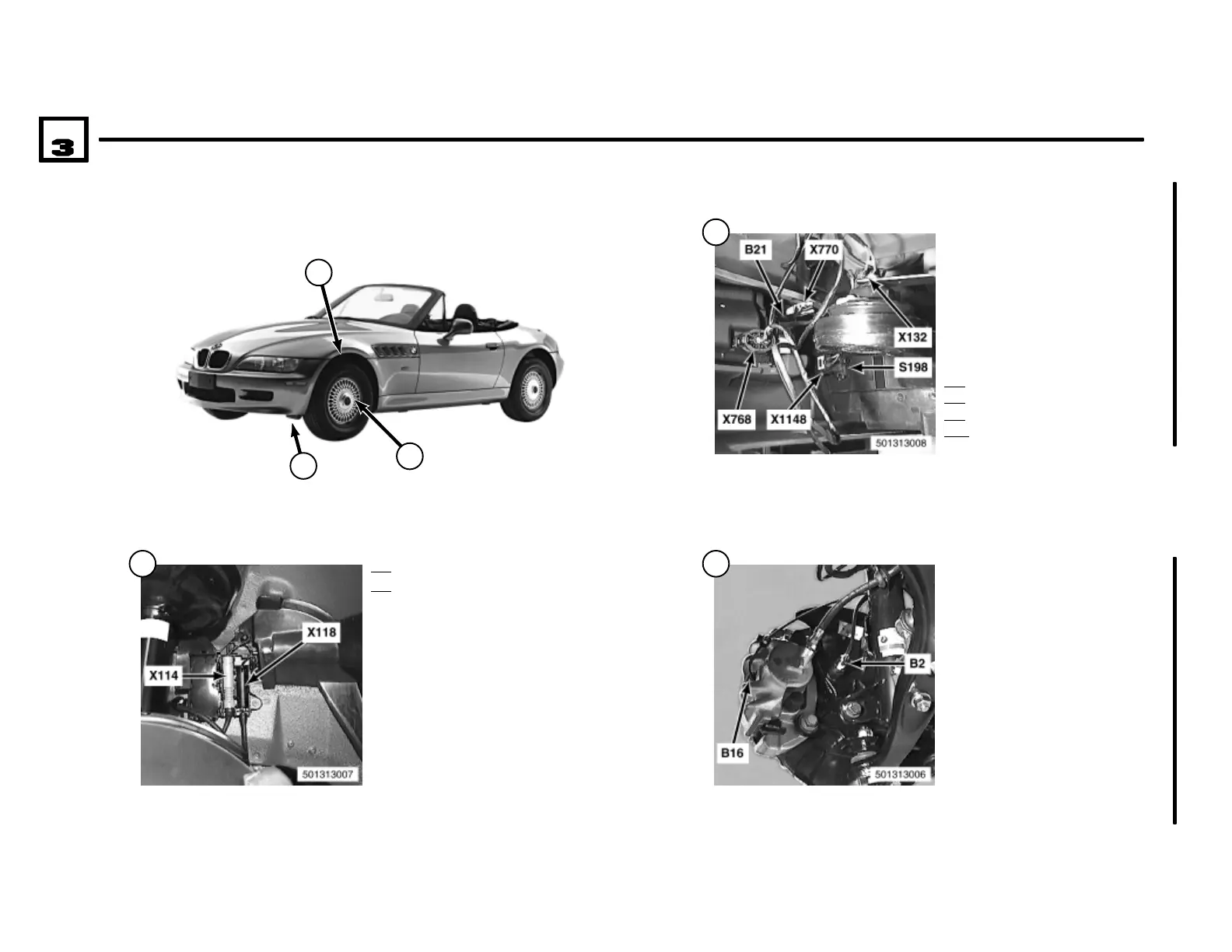 3

B21
X770
X132
S198
X768
X1148
501313008

X118
X114
501313007

B2
B16
501313006