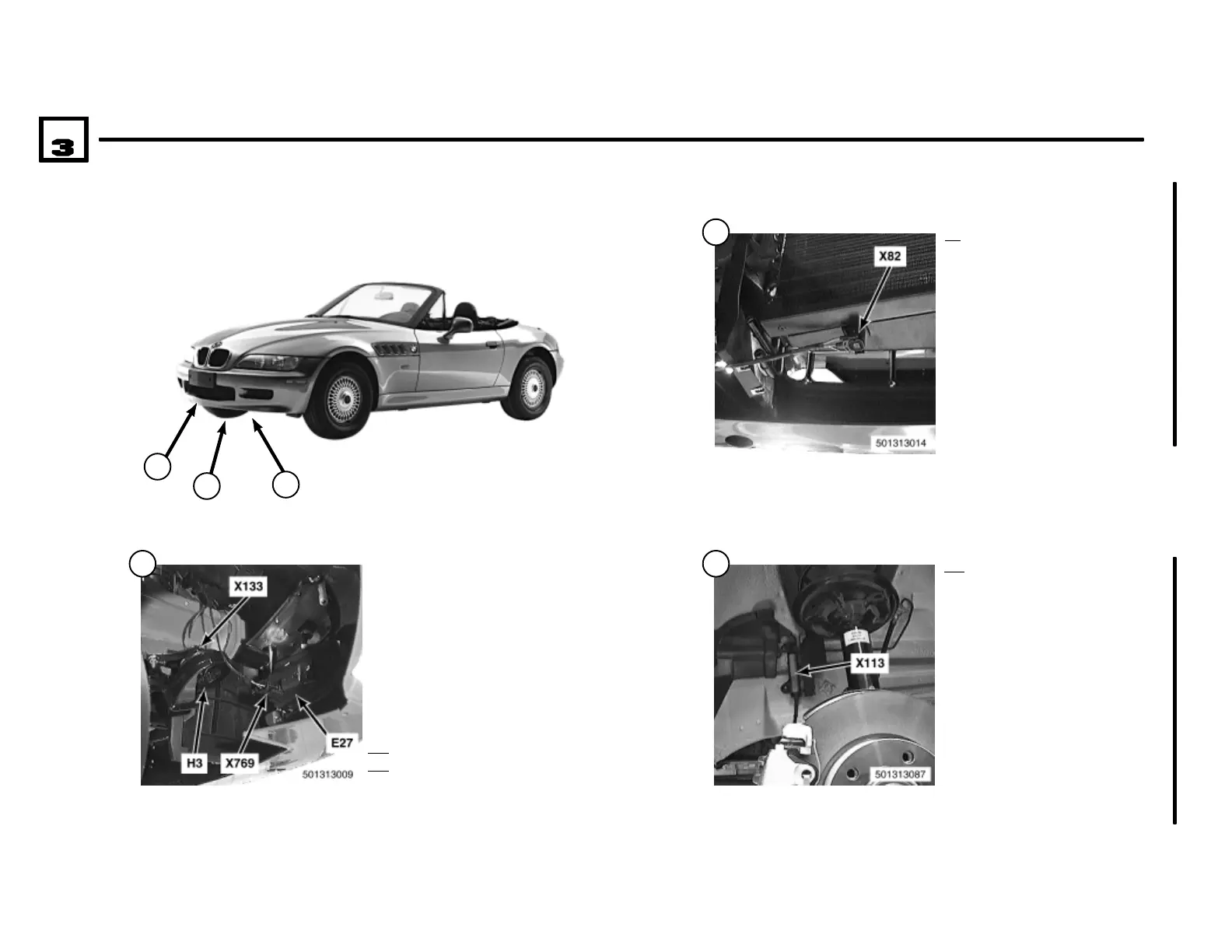 3

X82

501313014

X133

H3

X769

E27

501313009

X113

501313087