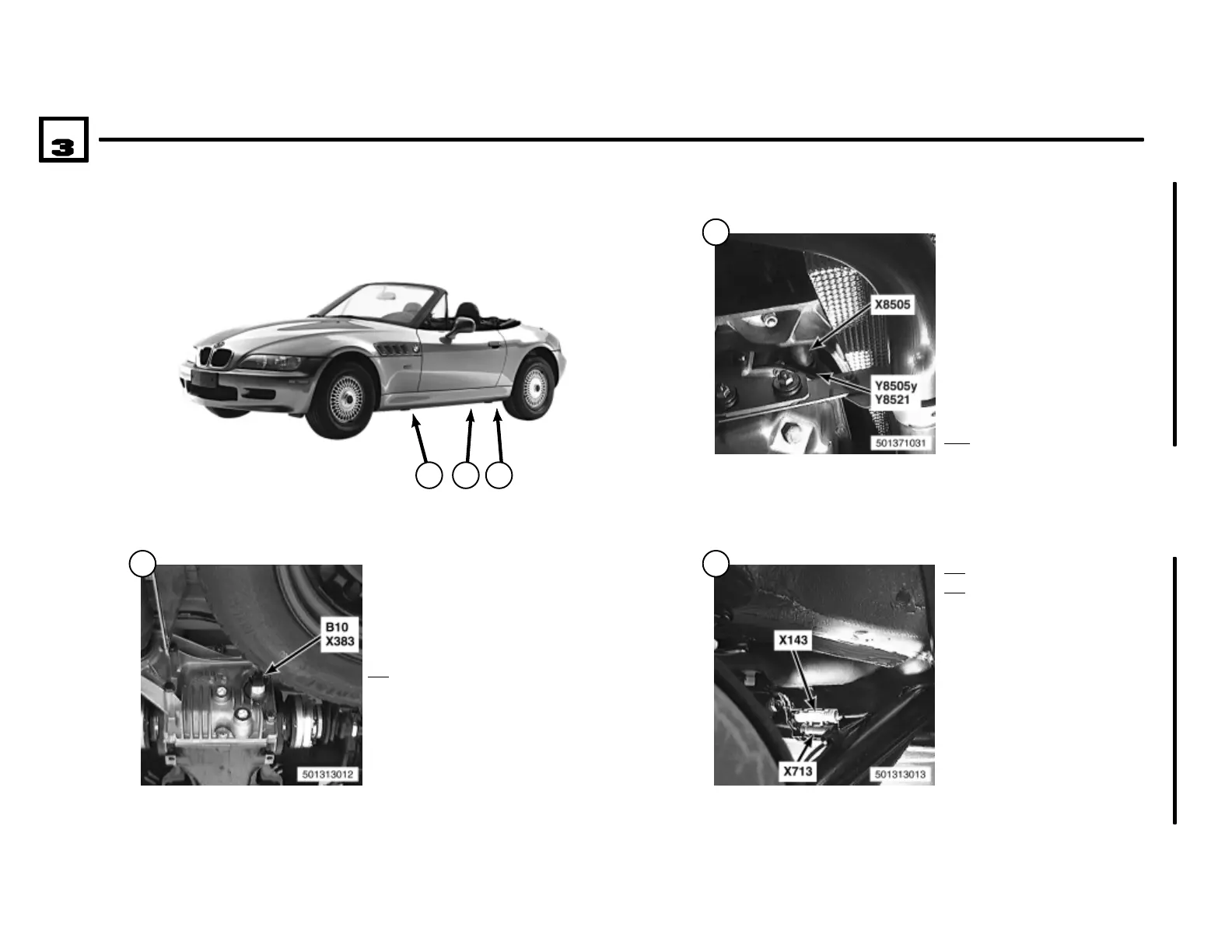 3

X8505

Y8505y
Y8521

501371031

B10
X383

501313012

X143

X713

501313013