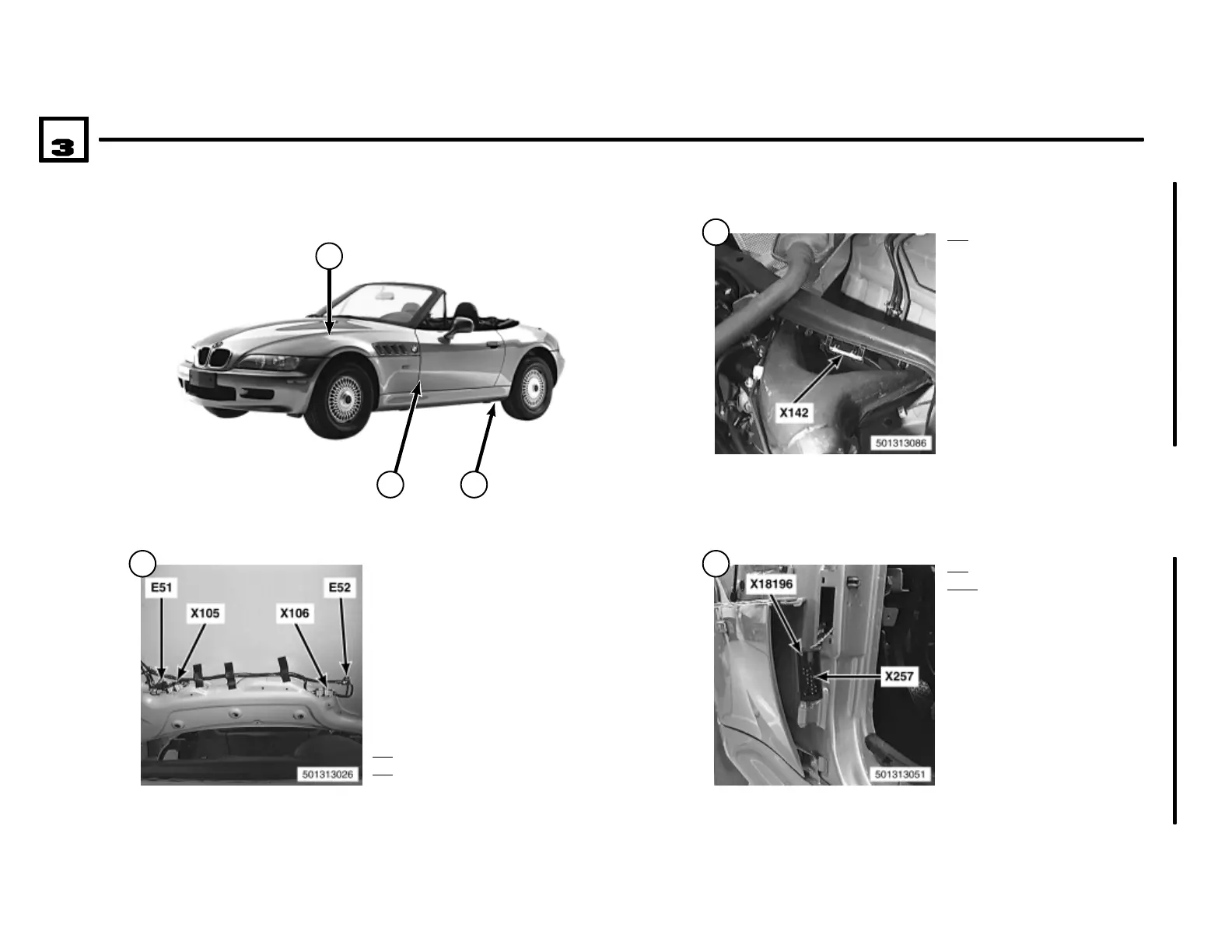 3

X142

501313086

E51

X105

X106

E52

501313026

X18196

X257

501313051