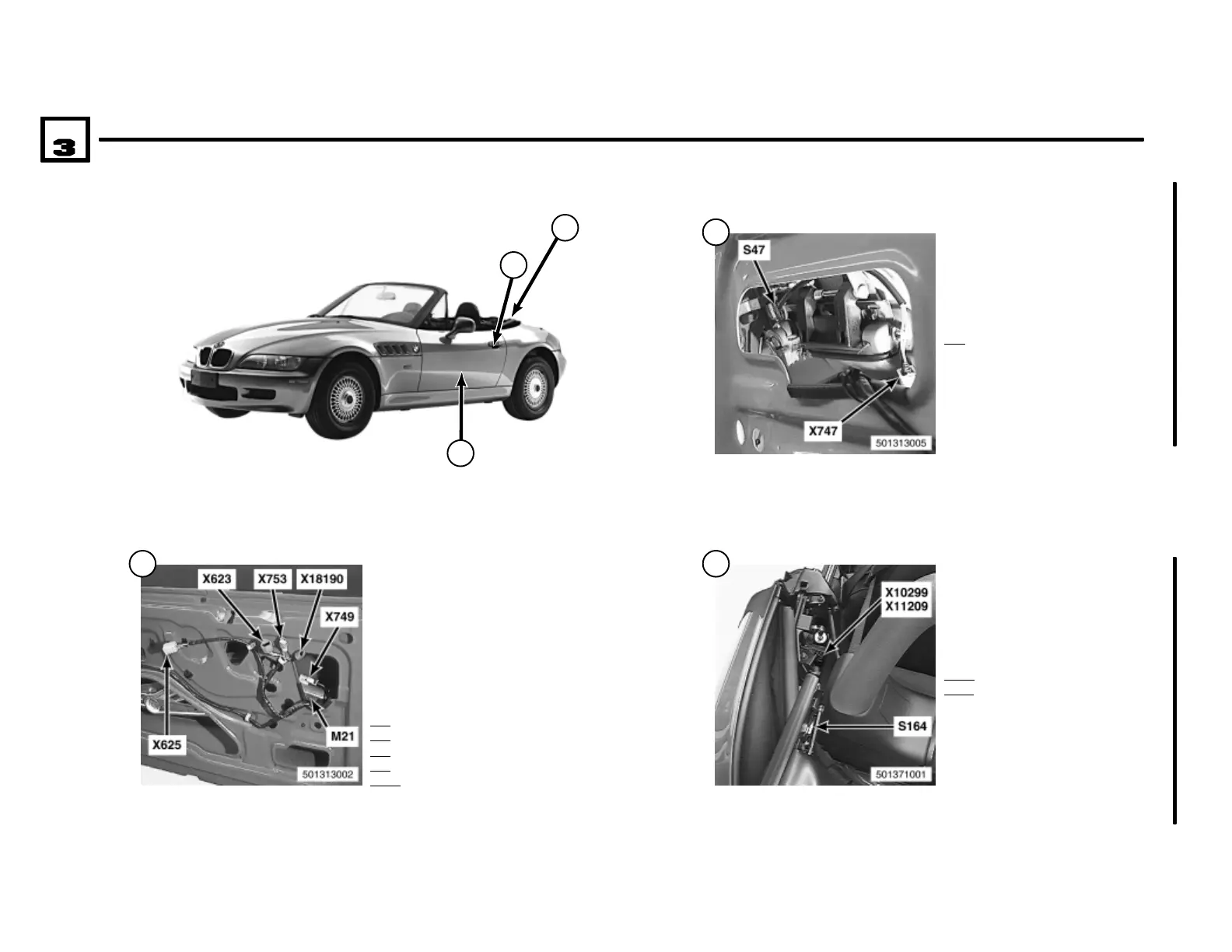 3

S47

X747

501313005

X623
X753
X18190
X749

X625

M21

501313002

X10299
X11209

S164

501371001