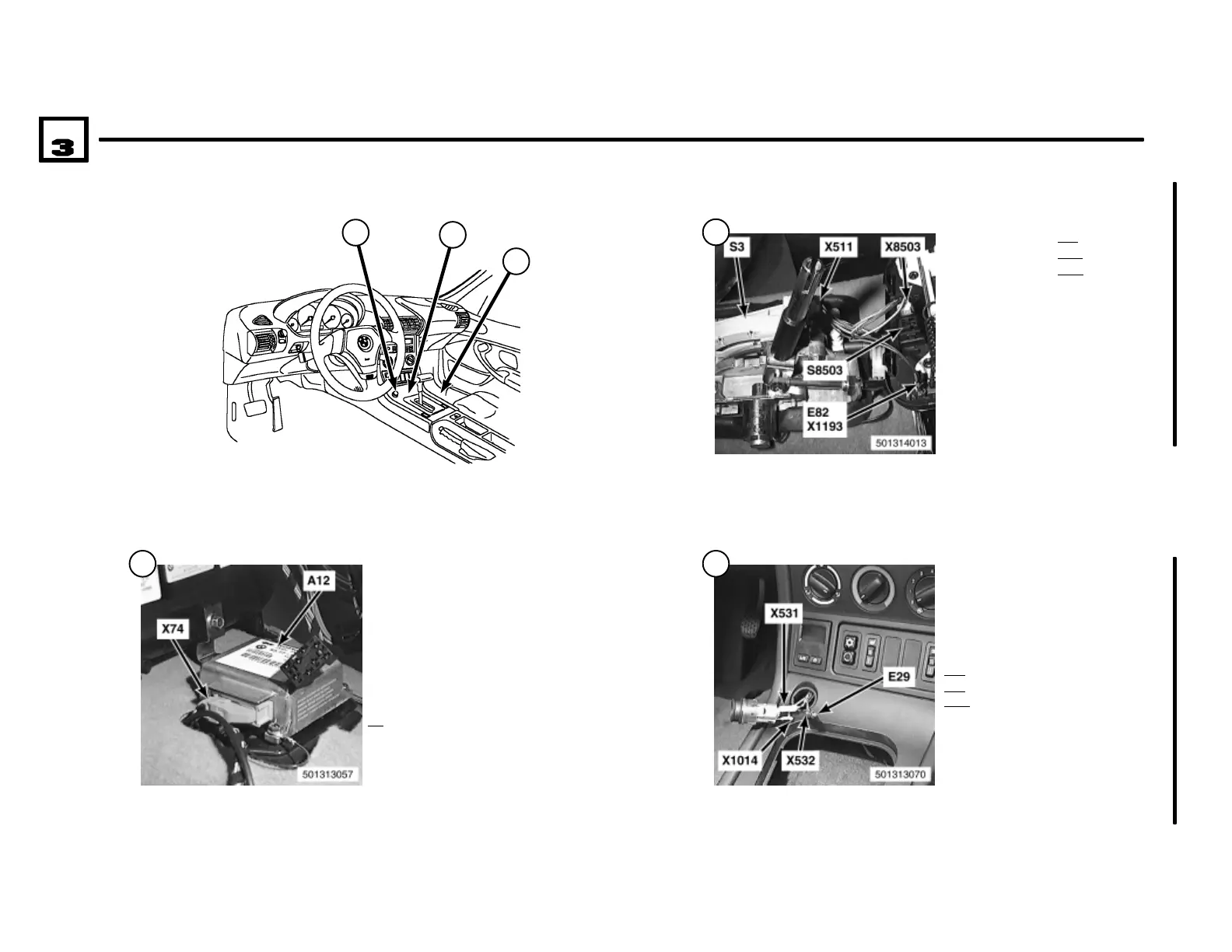 3

S3
X511
X8503
S8503
E82
X1193
501314013

A12
X74
501313057

X531
E29
X1014
X532
501313070