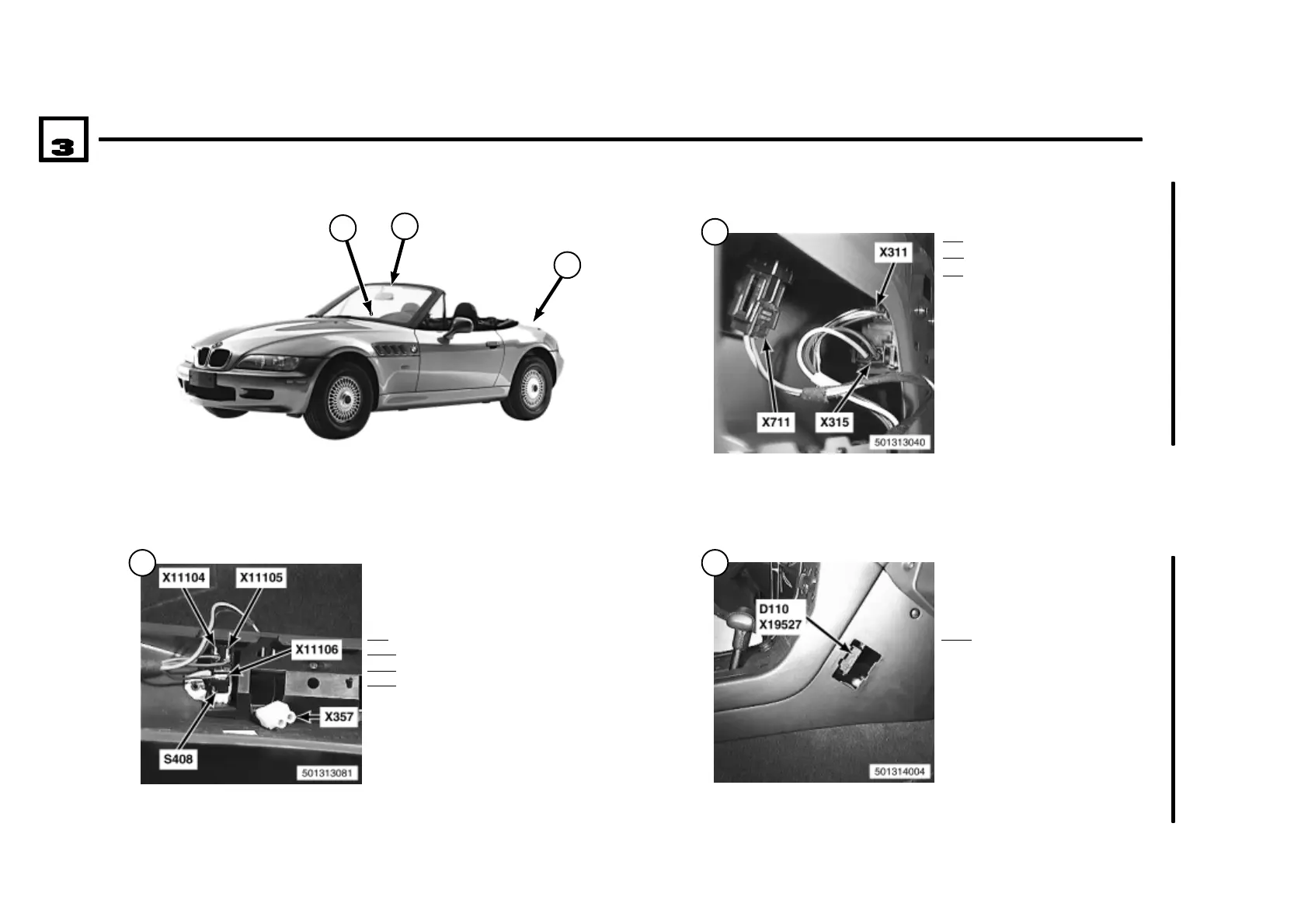 3

X311
X711
X315
501313040

X11104
X11105
X11106
X357
S408
501313081

D110
X19527
501314004