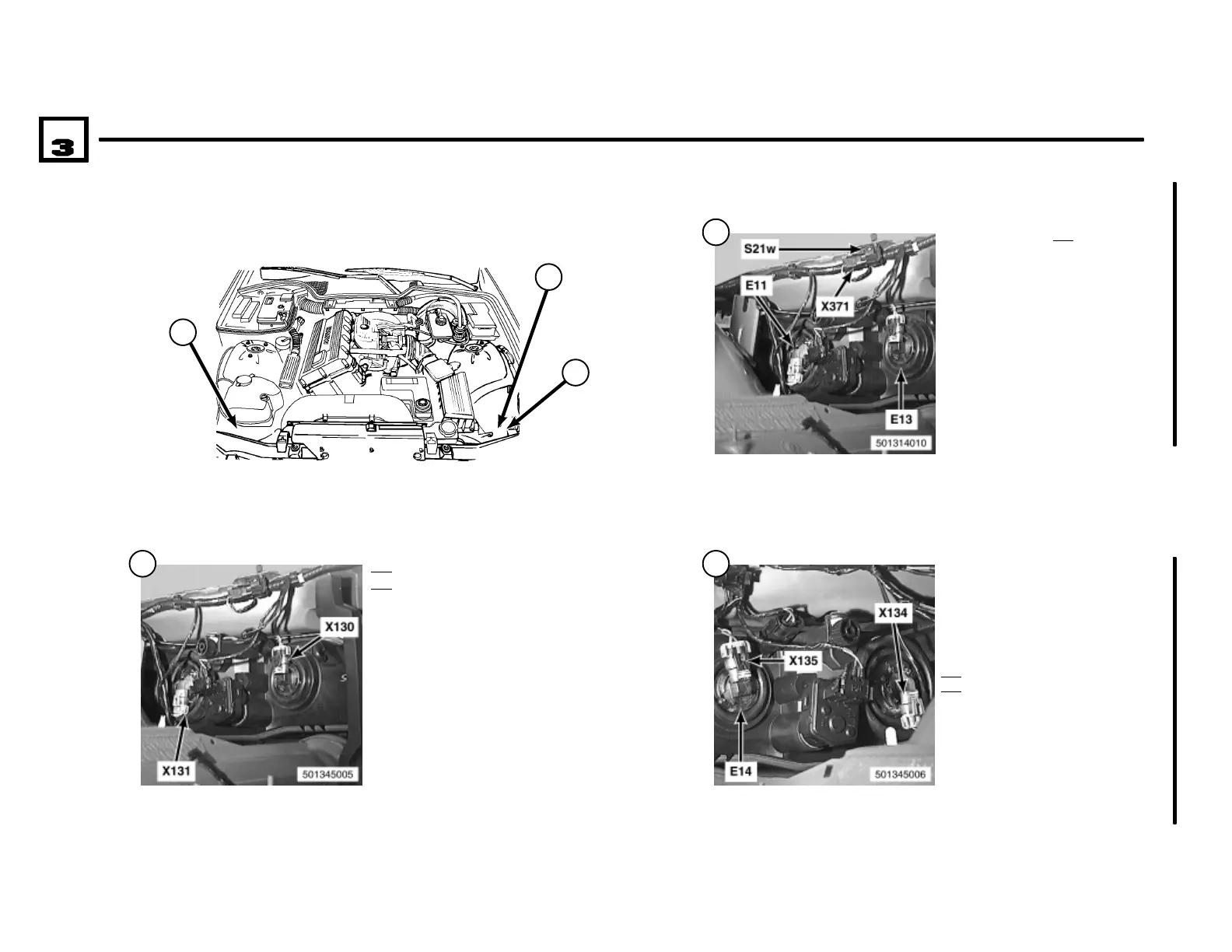 3

S21w

E11

X371

E13

501314010

X130

X131

501345005

X134

X135

E14

501345006