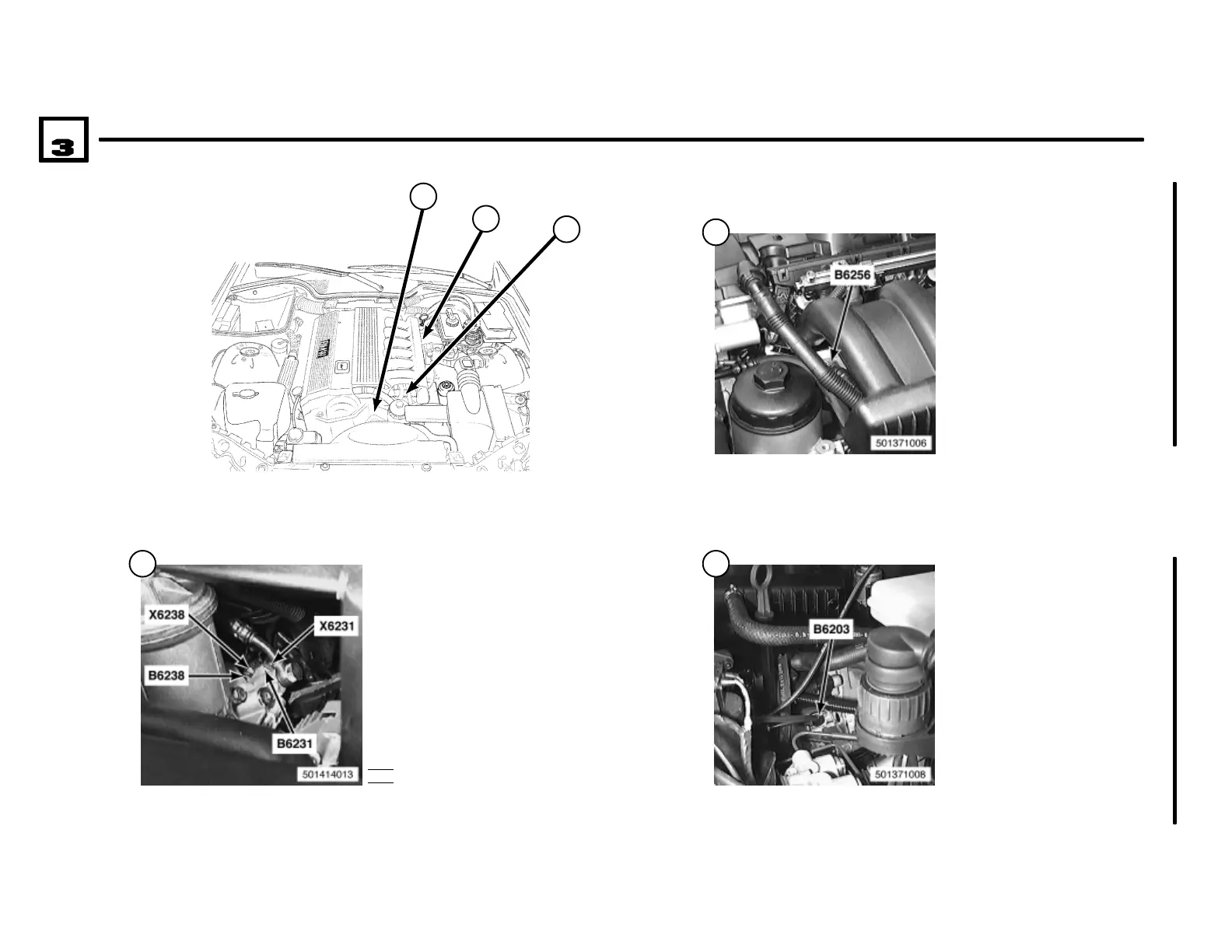 3

B6256

501371006

X6238

X6231

B6238

B6231

501414013

B6203

501371008