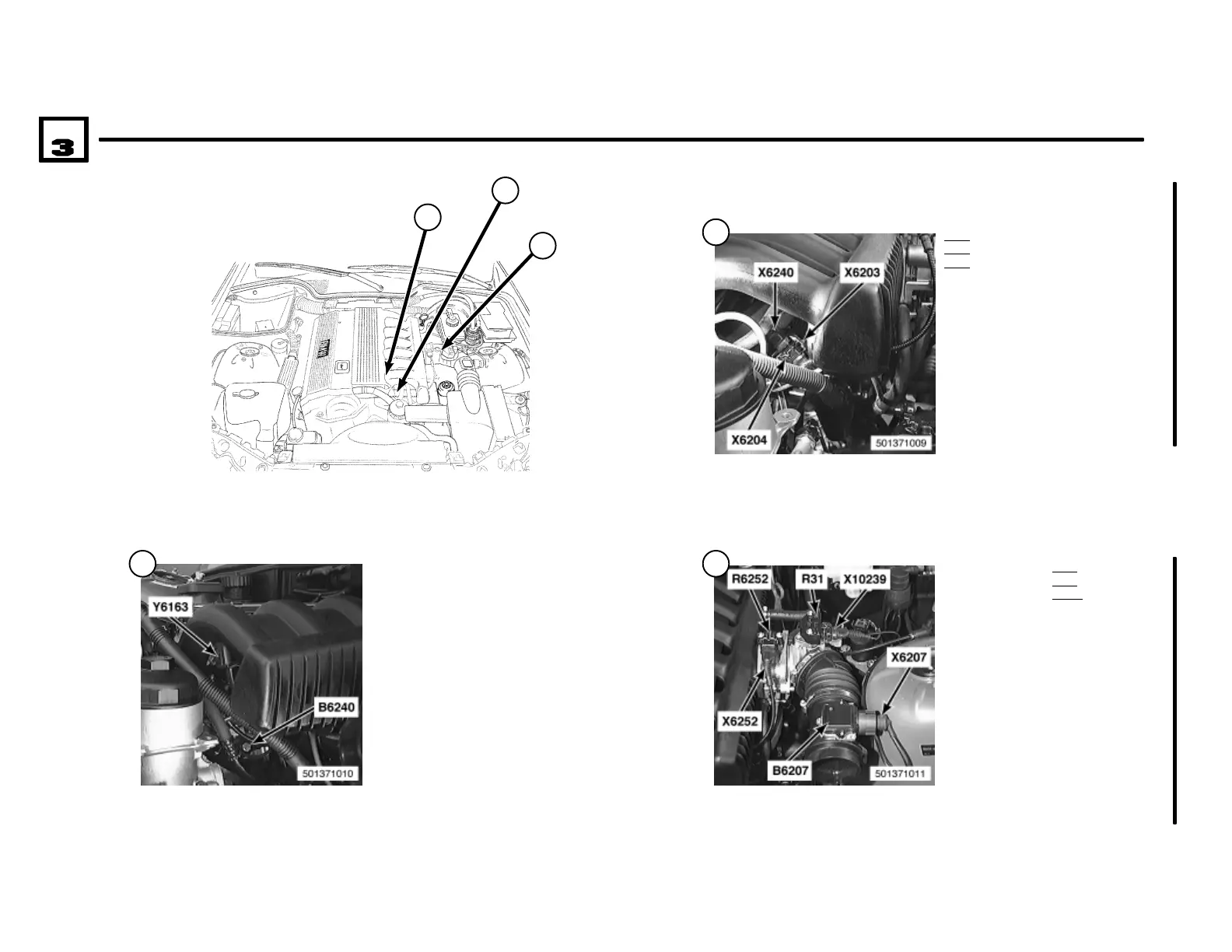 3

X6240
X6203
X6204
501371009

Y6163
B6240
501371010

R6252
R31
X10239
X6207
X6252
B6207
501371011