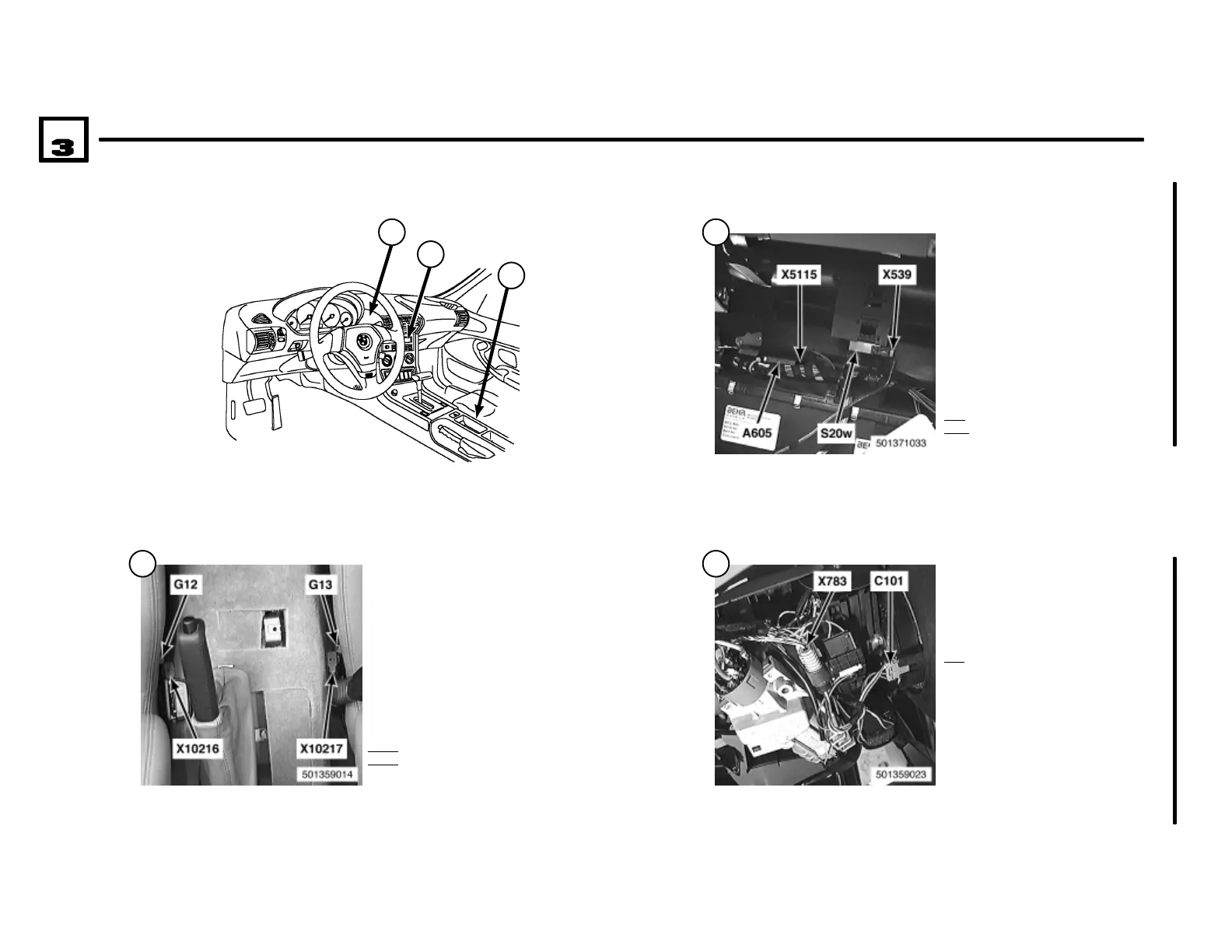 3

X5115

X539

A605

S20w

501371033

G12

G13

X10216

X10217

501359014

X783

C101

501359023