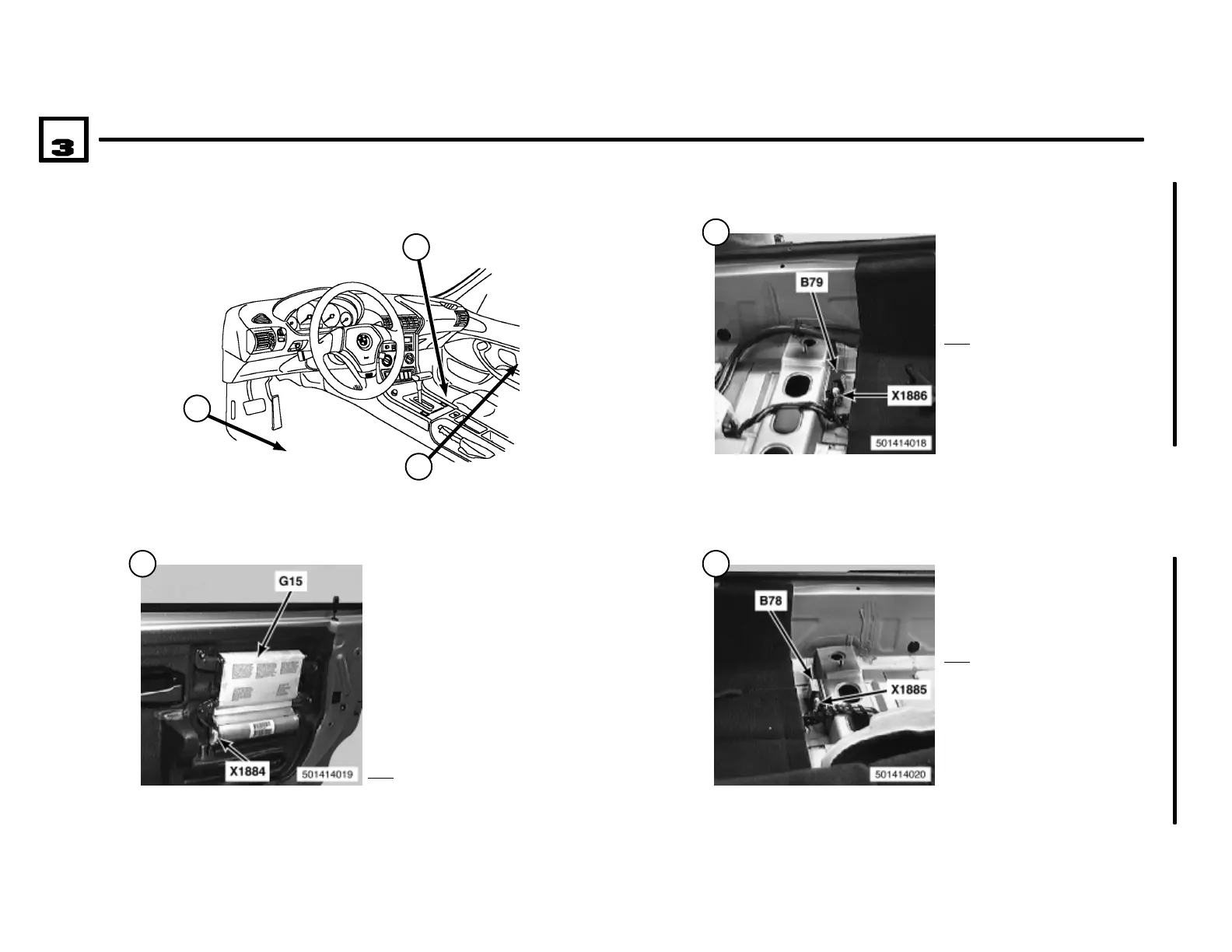 3

B79

X1886

501414018

G15

X1884

501414019

B78

X1885

501414020